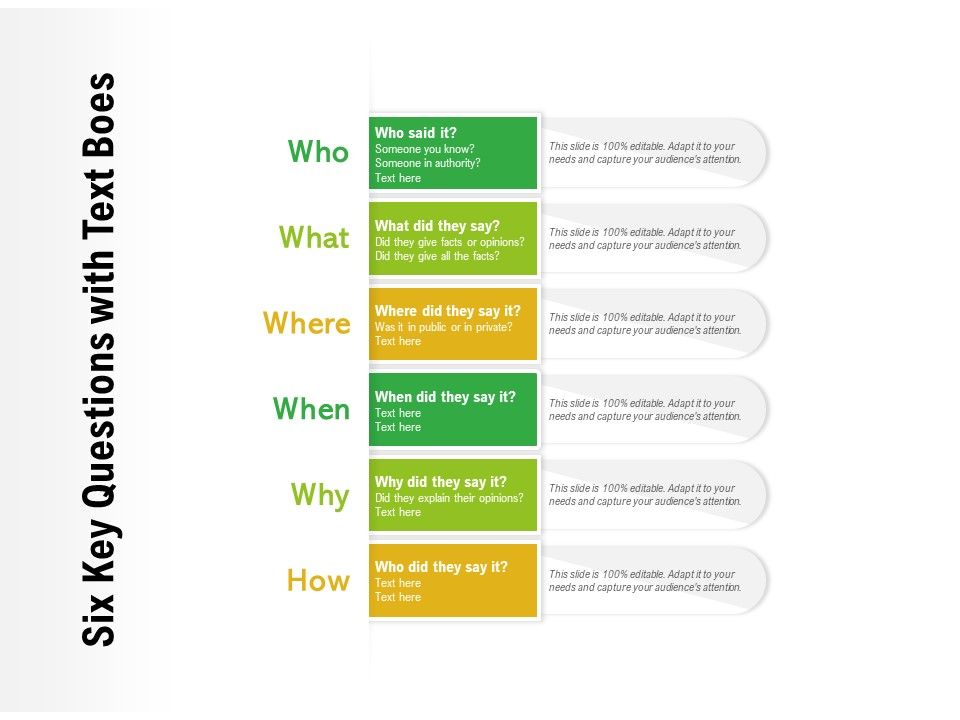 Six Key Questions with Text Boes

Who

Who said it?
Someone you know?
Someone in authority?
Text here

This slide is 100% editable. Adapt it to your needs and capture your audience's attention.

What

What did they say?
Did they give facts or opinions?
Did they give all the facts?

This slide is 100% editable. Adapt it to your needs and capture your audience's attention.

Where

Where did they say it?
Was it in public or in private?
Text here

This slide is 100% editable. Adapt it to your needs and capture your audience's attention.

When

When did they say it?
Text here
Text here

This slide is 100% editable. Adapt it to your needs and capture your audience's attention.

Why

Why did they say it?
Did they explain their opinions?
Text here

This slide is 100% editable. Adapt it to your needs and capture your audience's attention.

How

Who did they say it?
Text here
Text here

This slide is 100% editable. Adapt it to your needs and capture your audience's attention.