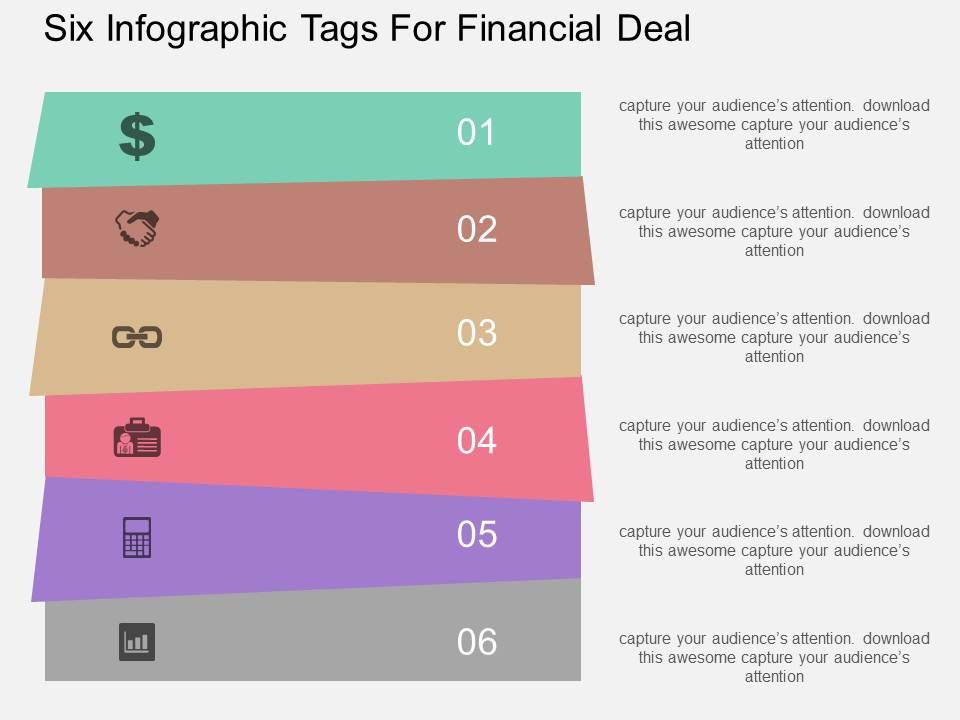 Six Infographic Tags For Financial Deal

$

01

capture your audience's attention. download this awesome capture your audience's attention

02

capture your audience's attention. download this awesome capture your audience's attention

03

capture your audience's attention. download this awesome capture your audience's attention

04

capture your audience's attention. download this awesome capture your audience's attention

05

capture your audience's attention. download this awesome capture your audience's attention

06

capture your audience's attention. download this awesome capture your audience's attention