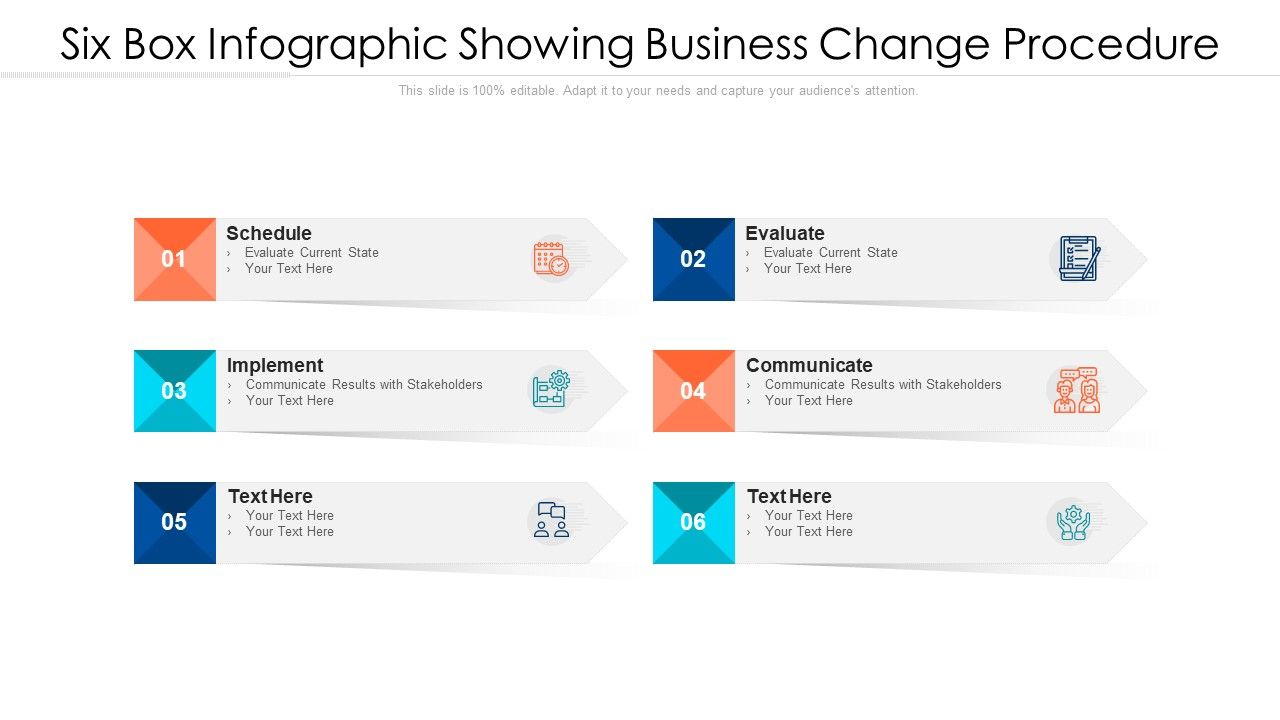 Six Box Infographic Showing Business Change Procedure

This slide is 100% editable. Adapt it to your needs and capture your audience's attention.

01
Schedule
› Evaluate Current State
› Your Text Here

02
Evaluate
› Evaluate Current State
› Your Text Here

03
Implement
› Communicate Results with Stakeholders
› Your Text Here

04
Communicate
› Communicate Results with Stakeholders
› Your Text Here

05
Text Here
› Your Text Here
› Your Text Here

06
Text Here
› Your Text Here
› Your Text Here