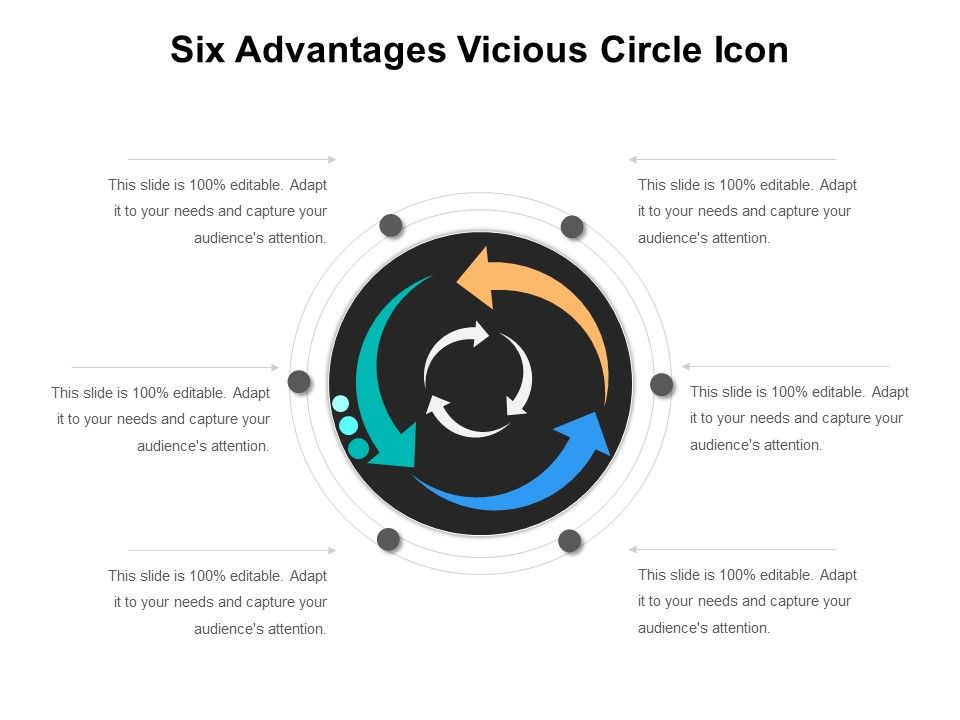 Six Advantages Vicious Circle Icon

This slide is 100% editable. Adapt it to your needs and capture your audience's attention.

This slide is 100% editable. Adapt it to your needs and capture your audience's attention.

This slide is 100% editable. Adapt it to your needs and capture your audience's attention.

This slide is 100% editable. Adapt it to your needs and capture your audience's attention.

This slide is 100% editable. Adapt it to your needs and capture your audience's attention.

This slide is 100% editable. Adapt it to your needs and capture your audience's attention.