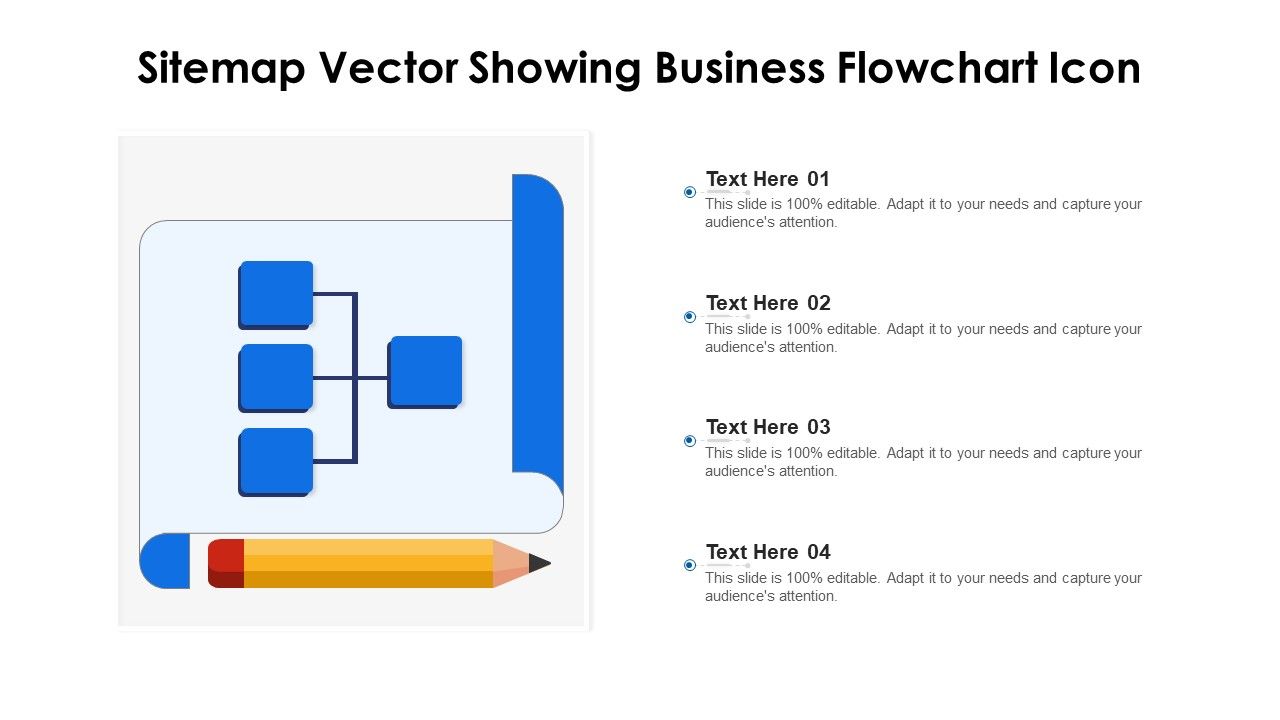 Sitemap Vector Showing Business Flowchart Icon

Text Here 01
This slide is 100% editable. Adapt it to your needs and capture your audience's attention.

Text Here 02
This slide is 100% editable. Adapt it to your needs and capture your audience's attention.

Text Here 03
This slide is 100% editable. Adapt it to your needs and capture your audience's attention.

Text Here 04
This slide is 100% editable. Adapt it to your needs and capture your audience's attention.