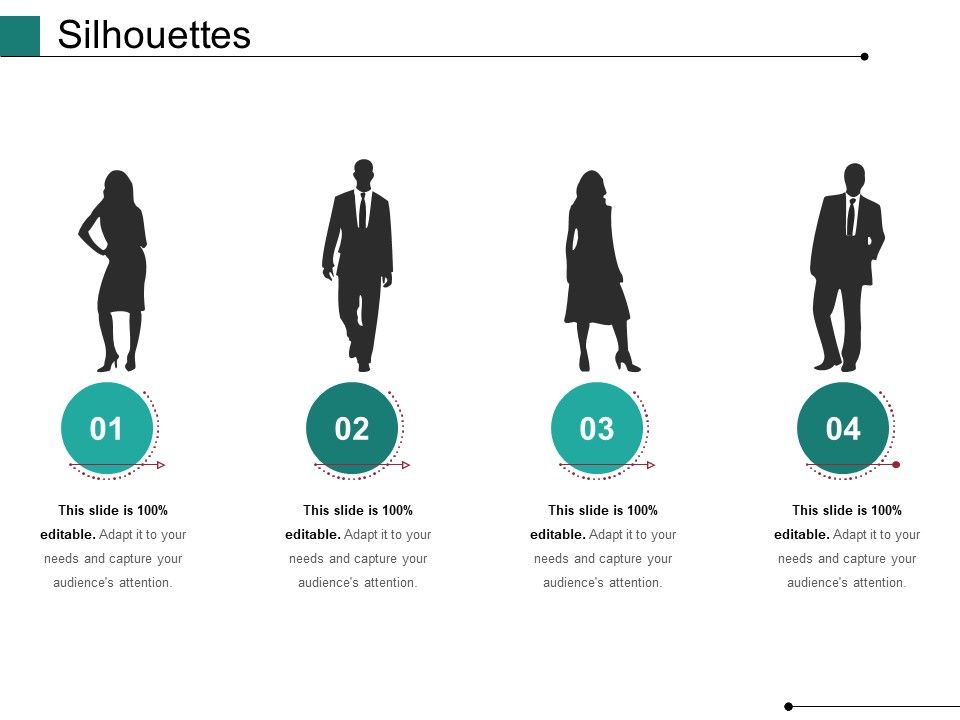 Silhouettes

01

This slide is 100% editable. Adapt it to your needs and capture your audience's attention.

02

This slide is 100% editable. Adapt it to your needs and capture your audience's attention.

03

This slide is 100% editable. Adapt it to your needs and capture your audience's attention.

04

This slide is 100% editable. Adapt it to your needs and capture your audience's attention.