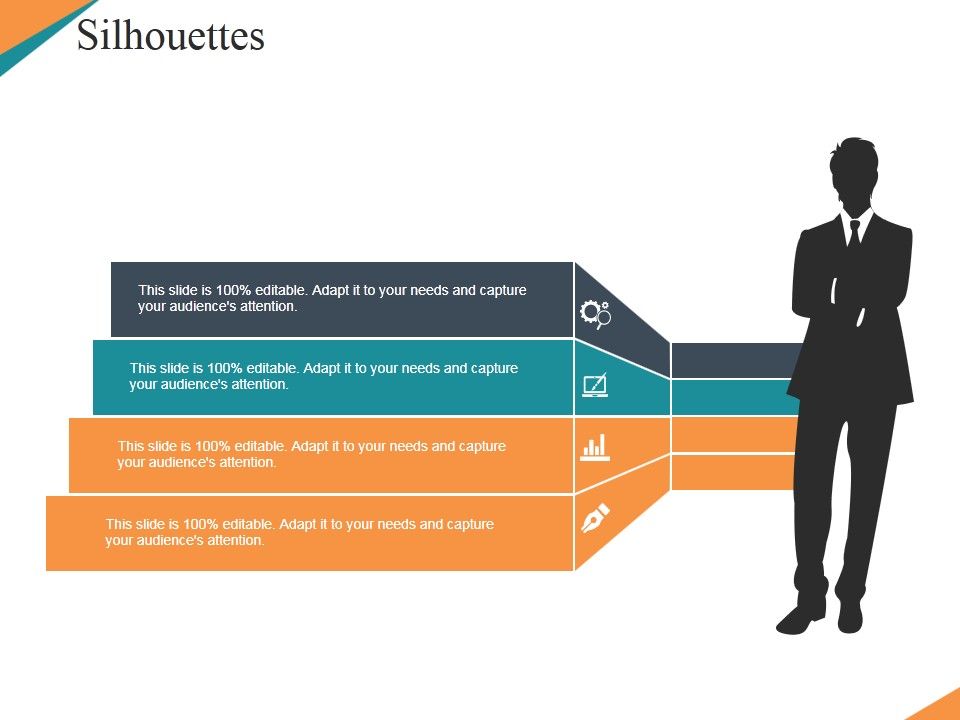 Silhouettes

This slide is 100% editable. Adapt it to your needs and capture your audience's attention.

This slide is 100% editable. Adapt it to your needs and capture your audience's attention.

This slide is 100% editable. Adapt it to your needs and capture your audience's attention.

This slide is 100% editable. Adapt it to your needs and capture your audience's attention.