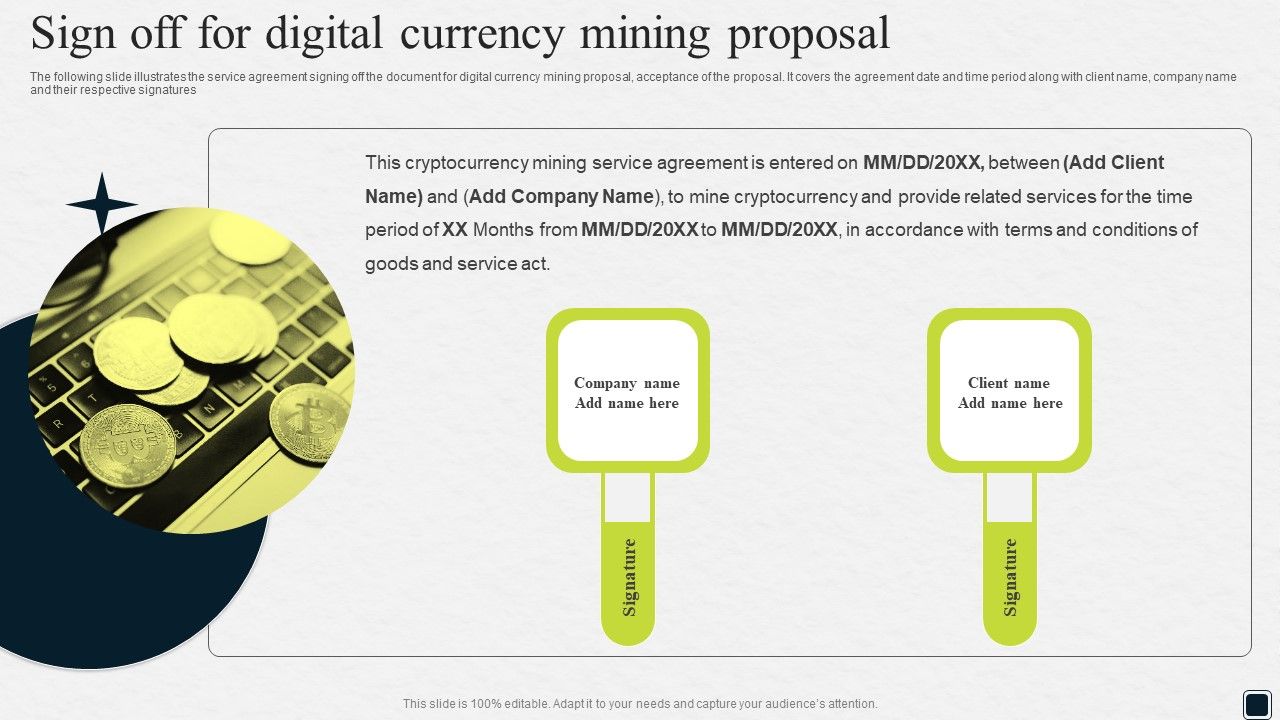 Sign off for digital currency mining proposal

The following slide illustrates the service agreement signing off the document for digital currency mining proposal, acceptance of the proposal. It covers the agreement date and time period along with client name, company name and their respective signatures

This cryptocurrency mining service agreement is entered on MM/DD/20XX, between (Add Client Name) and (Add Company Name), to mine cryptocurrency and provide related services for the time period of XX Months from MM/DD/20XX to MM/DD/20XX, in accordance with terms and conditions of goods and service act.

Company name
Add name here

Signature

Client name
Add name here

Signature

This slide is 100% editable. Adapt it to your needs and capture your audience's attention.