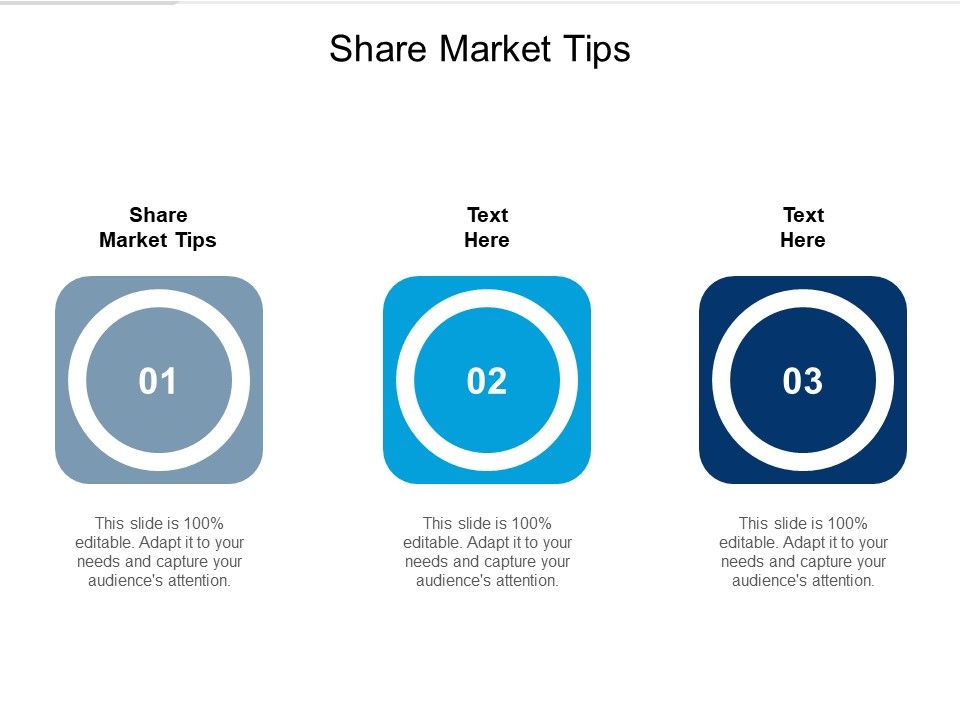 Share Market Tips

Share Market Tips

01

This slide is 100% editable. Adapt it to your needs and capture your audience's attention.

Text Here

02

This slide is 100% editable. Adapt it to your needs and capture your audience's attention.

Text Here

03

This slide is 100% editable. Adapt it to your needs and capture your audience's attention.