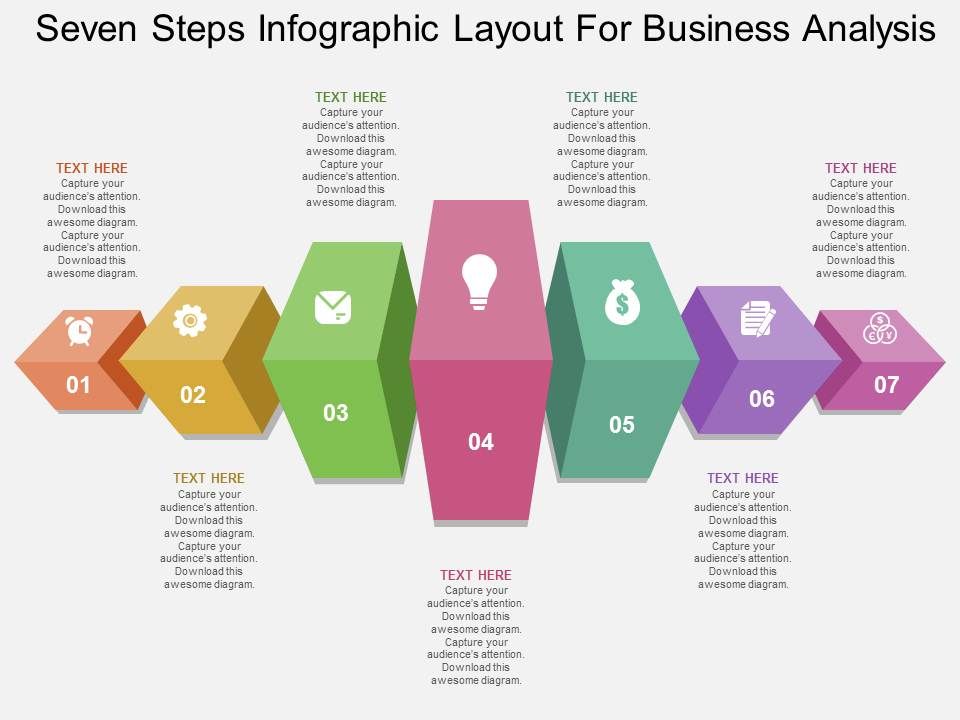 Seven Steps Infographic Layout For Business Analysis

TEXT HERE
Capture your audience's attention. Download this awesome diagram. Capture your audience's attention. Download this awesome diagram.

TEXT HERE
Capture your audience's attention. Download this awesome diagram. Capture your audience's attention. Download this awesome diagram.

TEXT HERE
Capture your audience's attention. Download this awesome diagram. Capture your audience's attention. Download this awesome diagram.

TEXT HERE
Capture your audience's attention. Download this awesome diagram. Capture your audience's attention. Download this awesome diagram.

01

02

03

04

05

06

07

TEXT HERE
Capture your audience's attention. Download this awesome diagram. Capture your audience's attention. Download this awesome diagram.

TEXT HERE
Capture your audience's attention. Download this awesome diagram. Capture your audience's attention. Download this awesome diagram.

TEXT HERE
Capture your audience's attention. Download this awesome diagram. Capture your audience's attention. Download this awesome diagram.