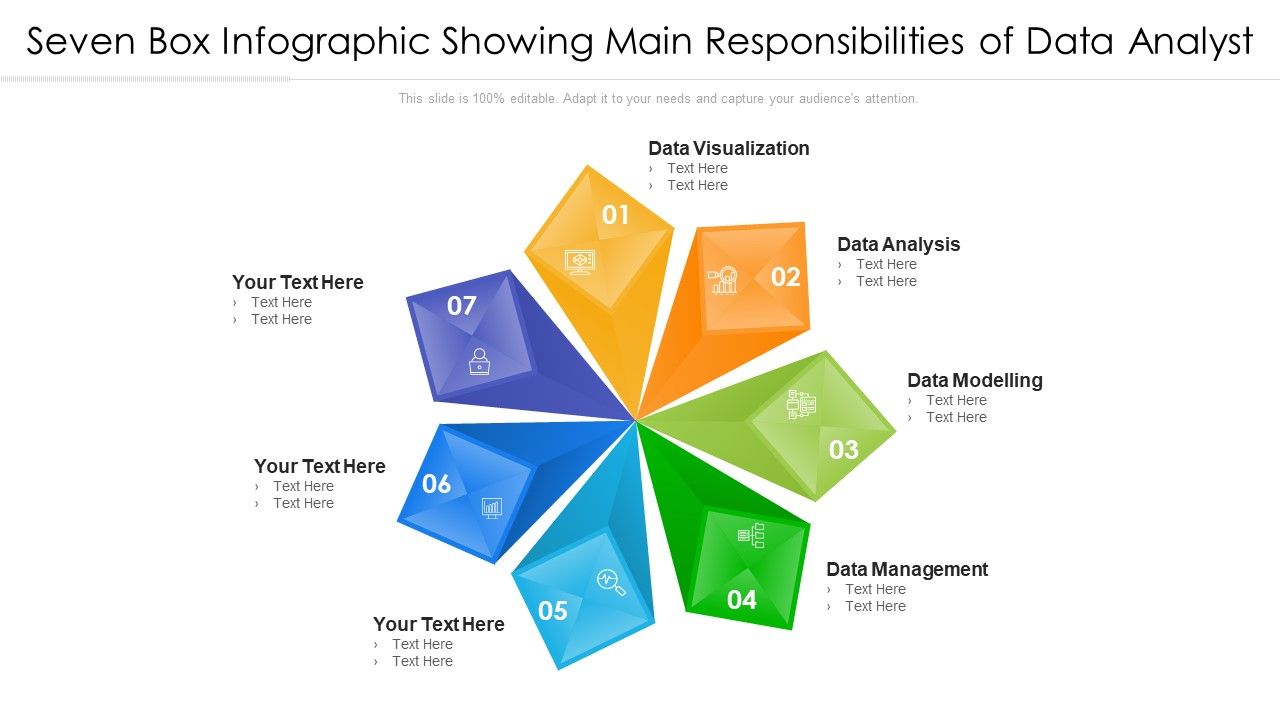 Seven Box Infographic Showing Main Responsibilities of Data Analyst

This slide is 100% editable. Adapt it to your needs and capture your audience's attention.

Data Visualization
› Text Here
› Text Here

01

Data Analysis
› Text Here
› Text Here

02

Data Modelling
› Text Here
› Text Here

03

Data Management
› Text Here
› Text Here

04

Your Text Here
› Text Here
› Text Here

05

Your Text Here
› Text Here
› Text Here

06

Your Text Here
› Text Here
› Text Here

07