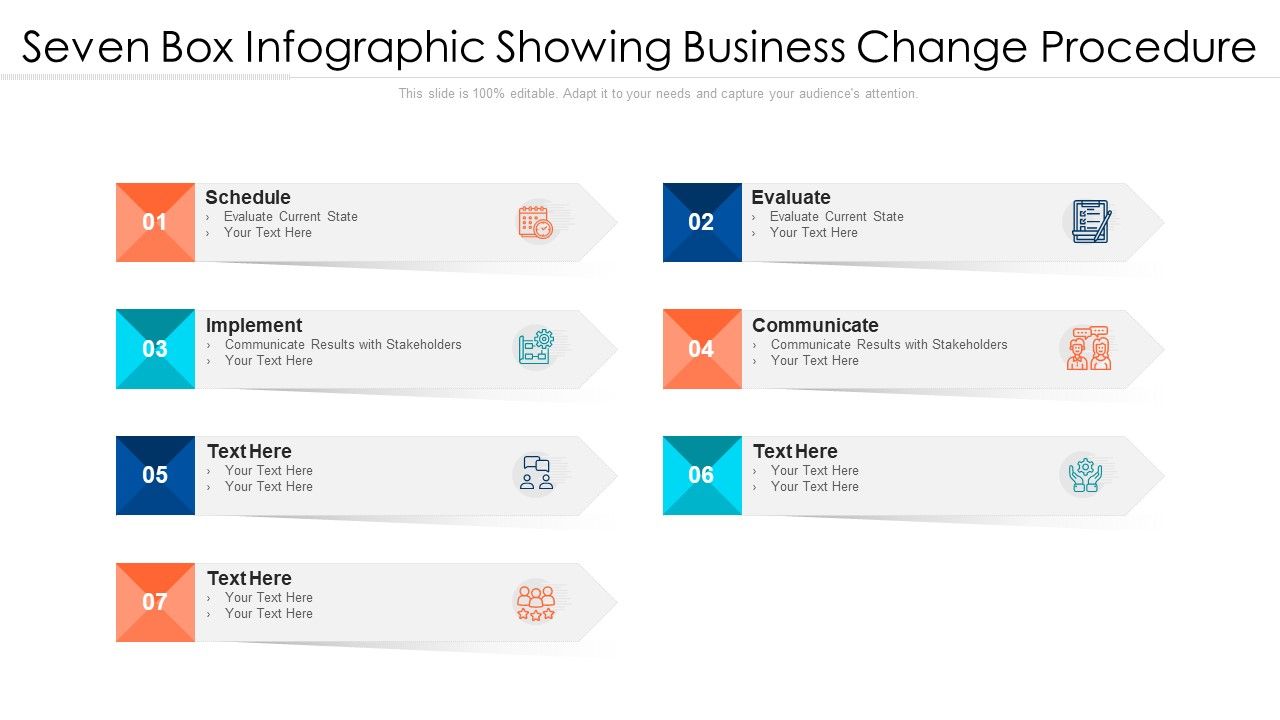 Seven Box Infographic Showing Business Change Procedure

This slide is 100% editable. Adapt it to your needs and capture your audience's attention.

01
Schedule
› Evaluate Current State
› Your Text Here

02
Evaluate
› Evaluate Current State
› Your Text Here

03
Implement
› Communicate Results with Stakeholders
› Your Text Here

04
Communicate
› Communicate Results with Stakeholders
› Your Text Here

05
Text Here
› Your Text Here
› Your Text Here

06
Text Here
› Your Text Here
› Your Text Here

07
Text Here
› Your Text Here
› Your Text Here