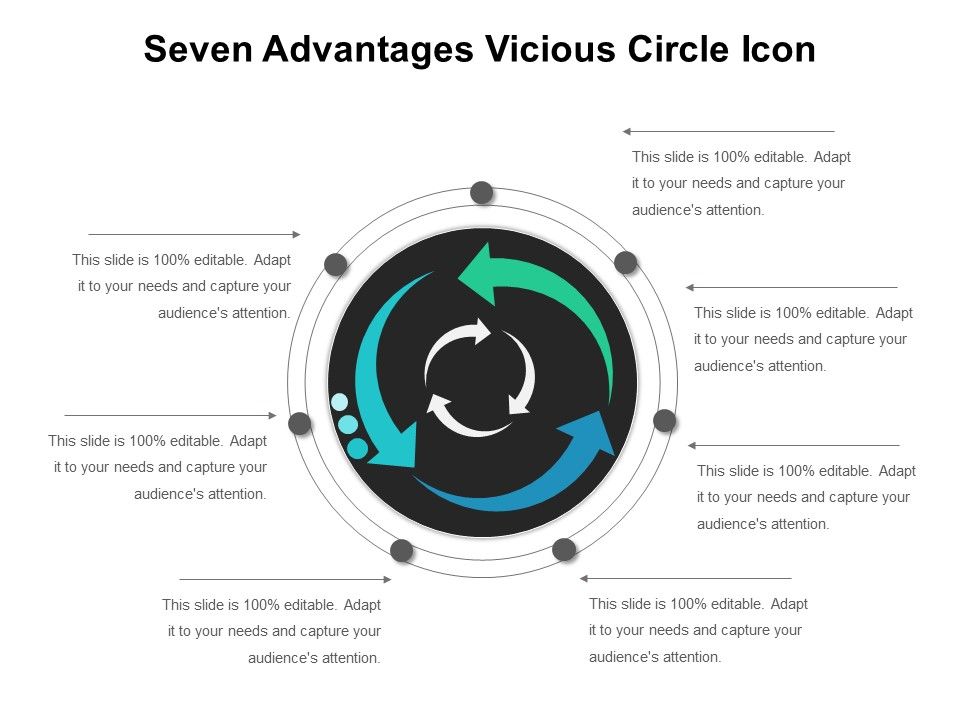 Seven Advantages Vicious Circle Icon

This slide is 100% editable. Adapt it to your needs and capture your audience's attention.

This slide is 100% editable. Adapt it to your needs and capture your audience's attention.

This slide is 100% editable. Adapt it to your needs and capture your audience's attention.

This slide is 100% editable. Adapt it to your needs and capture your audience's attention.

This slide is 100% editable. Adapt it to your needs and capture your audience's attention.

This slide is 100% editable. Adapt it to your needs and capture your audience's attention.

This slide is 100% editable. Adapt it to your needs and capture your audience's attention.