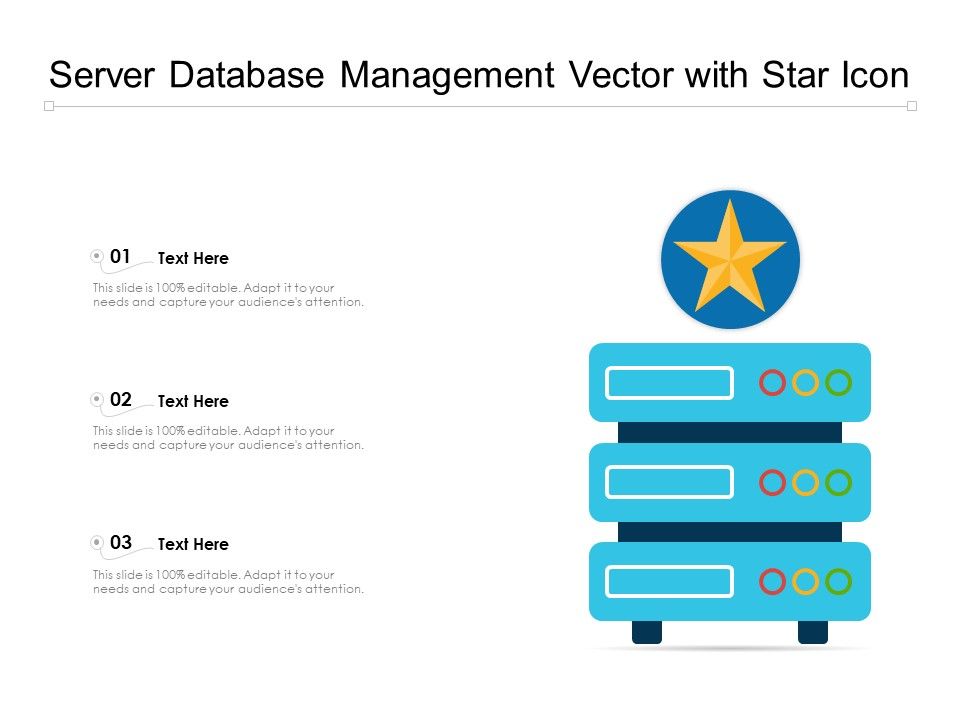 Server Database Management Vector with Star Icon

01 Text Here

This slide is 100% editable. Adapt it to your needs and capture your audience's attention.

02 Text Here

This slide is 100% editable. Adapt it to your needs and capture your audience's attention.

03 Text Here

This slide is 100% editable. Adapt it to your needs and capture your audience's attention.