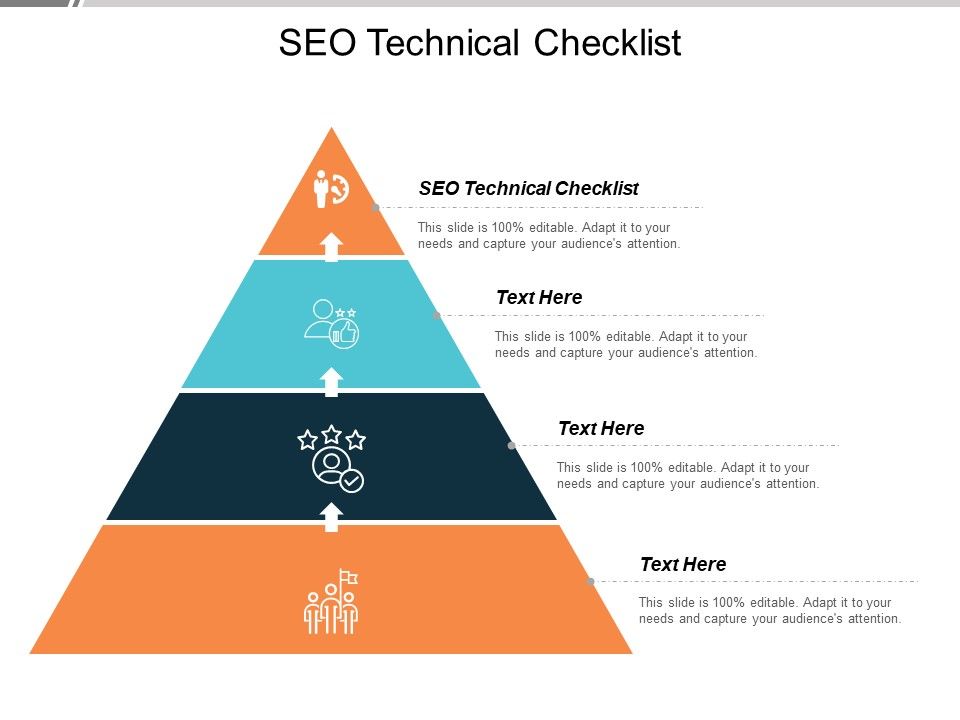 SEO Technical Checklist

SEO Technical Checklist

This slide is 100% editable. Adapt it to your needs and capture your audience's attention.

Text Here

This slide is 100% editable. Adapt it to your needs and capture your audience's attention.

Text Here

This slide is 100% editable. Adapt it to your needs and capture your audience's attention.

Text Here

This slide is 100% editable. Adapt it to your needs and capture your audience's attention.