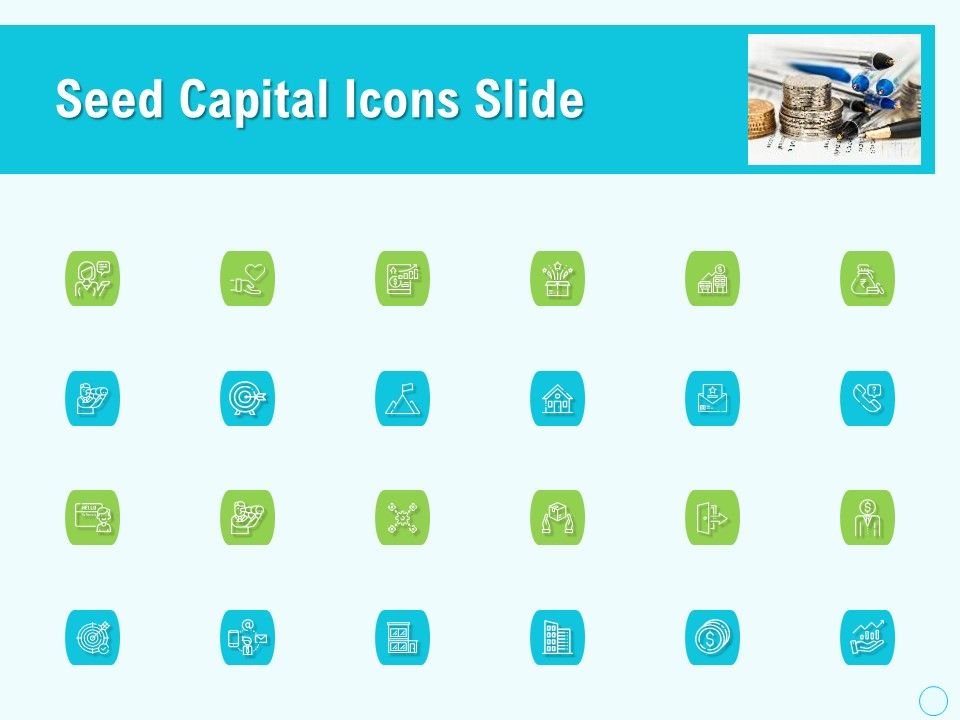 Seed Capital Icons Slide