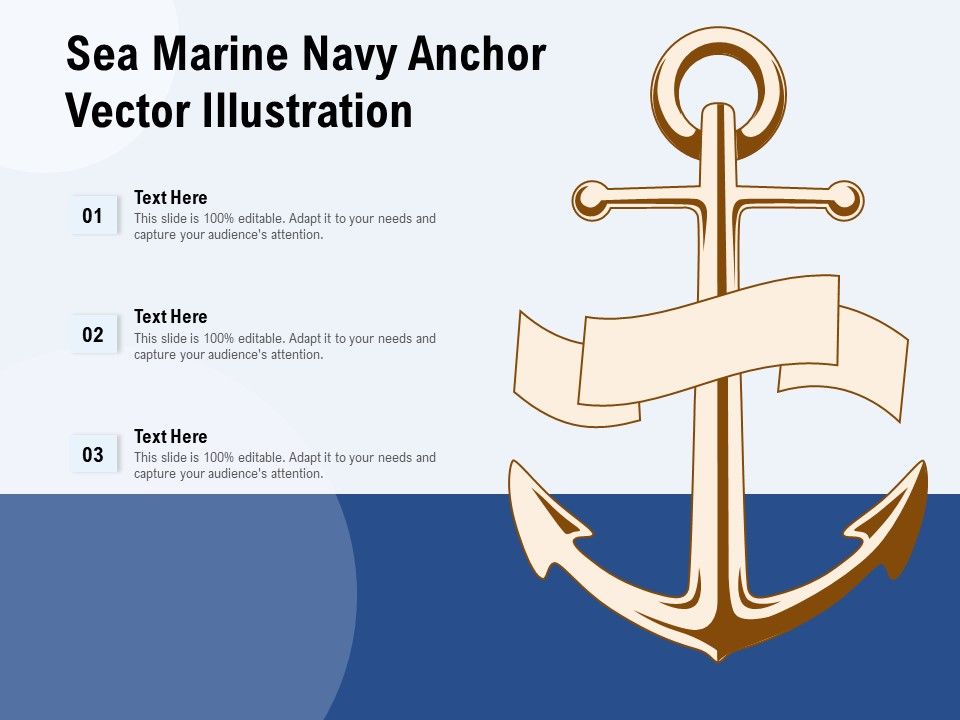 Sea Marine Navy Anchor Vector Illustration

01
Text Here
This slide is 100% editable. Adapt it to your needs and capture your audience's attention.

02
Text Here
This slide is 100% editable. Adapt it to your needs and capture your audience's attention.

03
Text Here
This slide is 100% editable. Adapt it to your needs and capture your audience's attention.