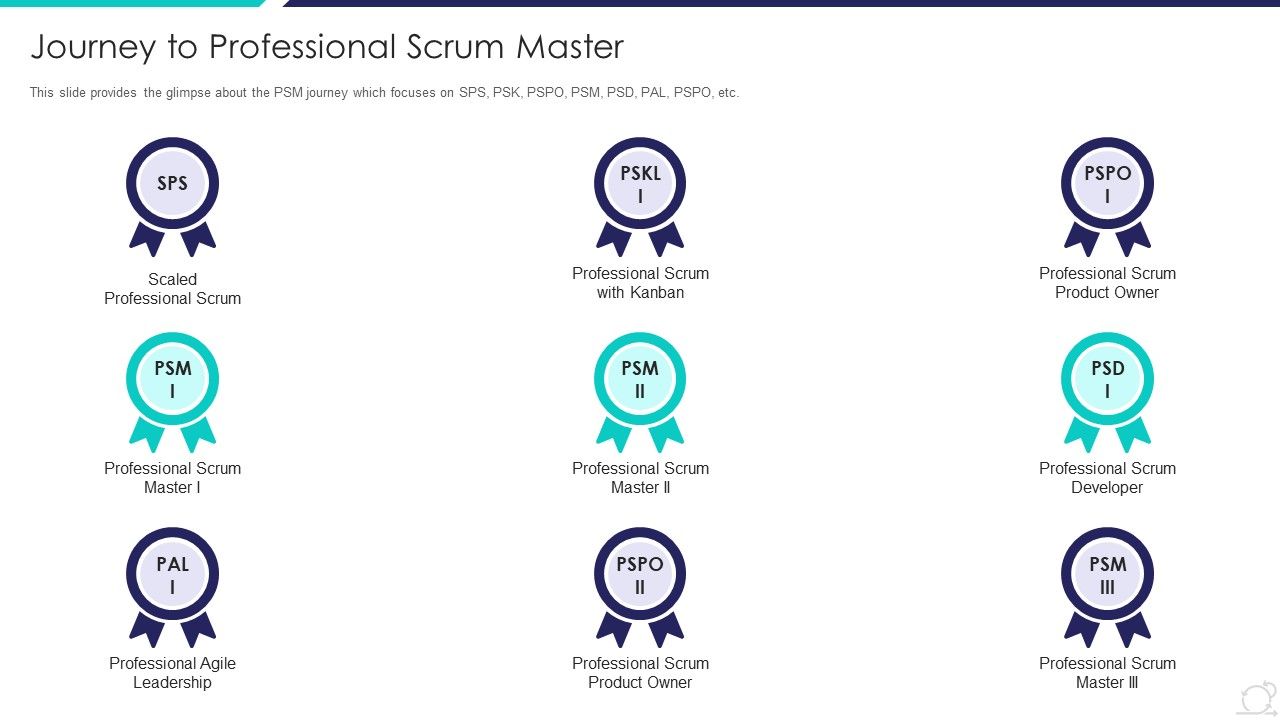 Journey to Professional Scrum Master

This slide provides the glimpse about the PSM journey which focuses on SPS, PSK, PSPO, PSM, PSD, PAL, PSPO, etc.

SPS
Scaled Professional Scrum

PSKL I
Professional Scrum with Kanban

PSPO I
Professional Scrum Product Owner

PSM I
Professional Scrum Master I

PSM II
Professional Scrum Master II

PSD I
Professional Scrum Developer

PAL I
Professional Agile Leadership

PSPO II
Professional Scrum Product Owner

PSM III
Professional Scrum Master III