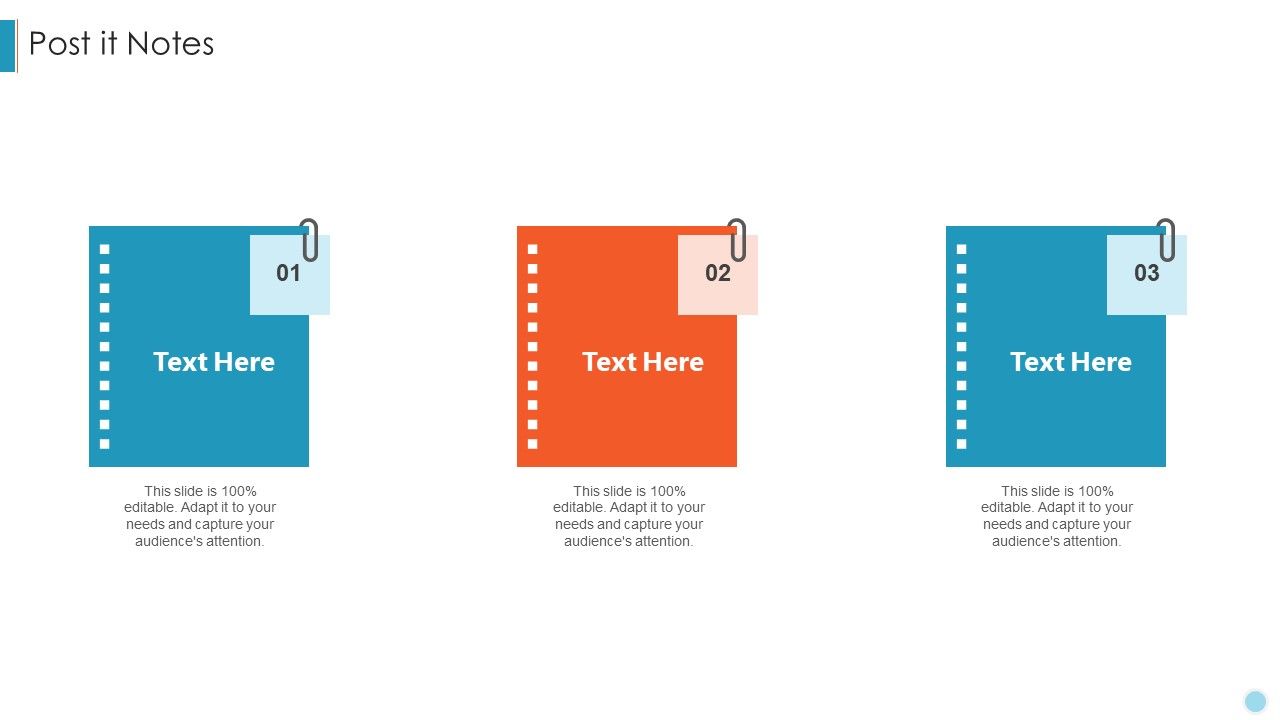 Post it Notes

01

Text Here

This slide is 100% editable. Adapt it to your needs and capture your audience's attention.

02

Text Here

This slide is 100% editable. Adapt it to your needs and capture your audience's attention.

03

Text Here

This slide is 100% editable. Adapt it to your needs and capture your audience's attention.