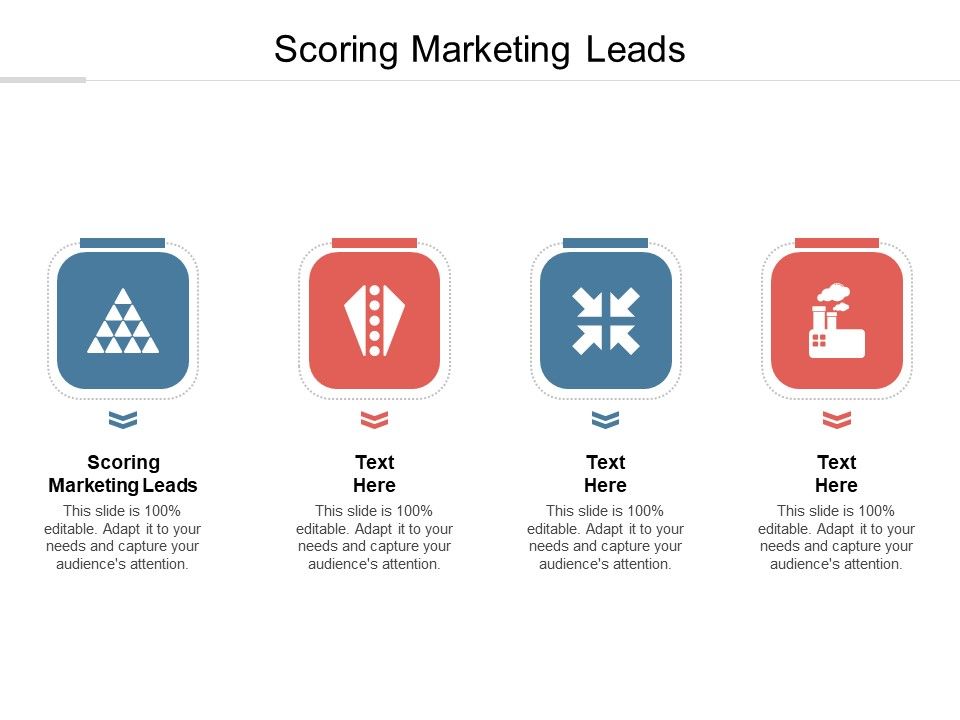 Scoring Marketing Leads

Scoring Marketing Leads

This slide is 100% editable. Adapt it to your needs and capture your audience's attention.

Text Here

This slide is 100% editable. Adapt it to your needs and capture your audience's attention.

Text Here

This slide is 100% editable. Adapt it to your needs and capture your audience's attention.

Text Here

This slide is 100% editable. Adapt it to your needs and capture your audience's attention.