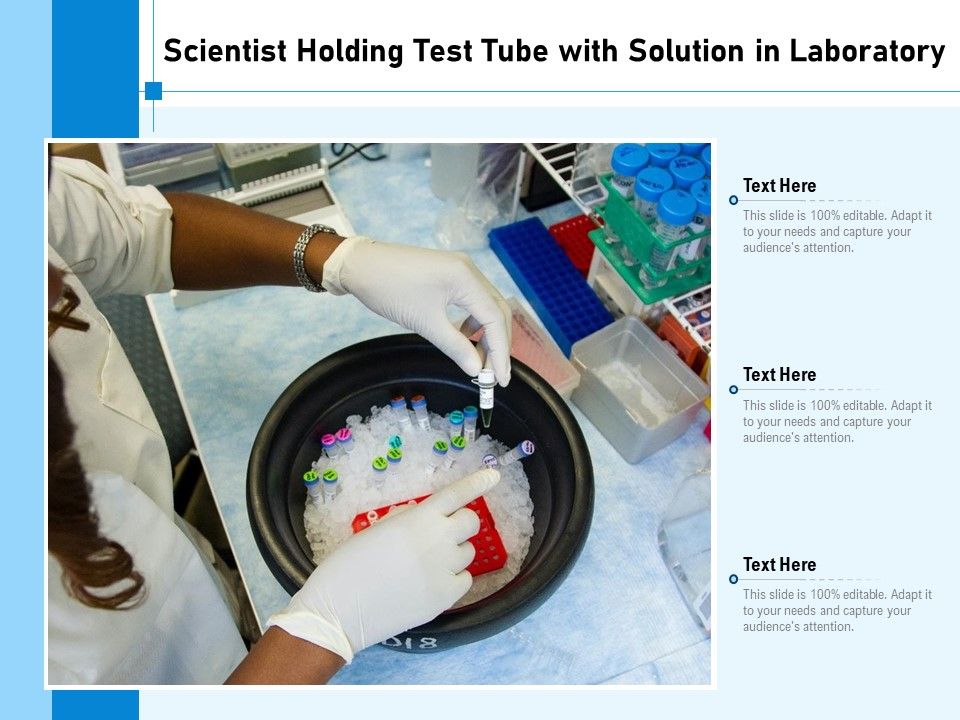 Scientist Holding Test Tube with Solution in Laboratory

Text Here

This slide is 100% editable. Adapt it to your needs and capture your audience's attention.

Text Here

This slide is 100% editable. Adapt it to your needs and capture your audience's attention.

Text Here

This slide is 100% editable. Adapt it to your needs and capture your audience's attention.