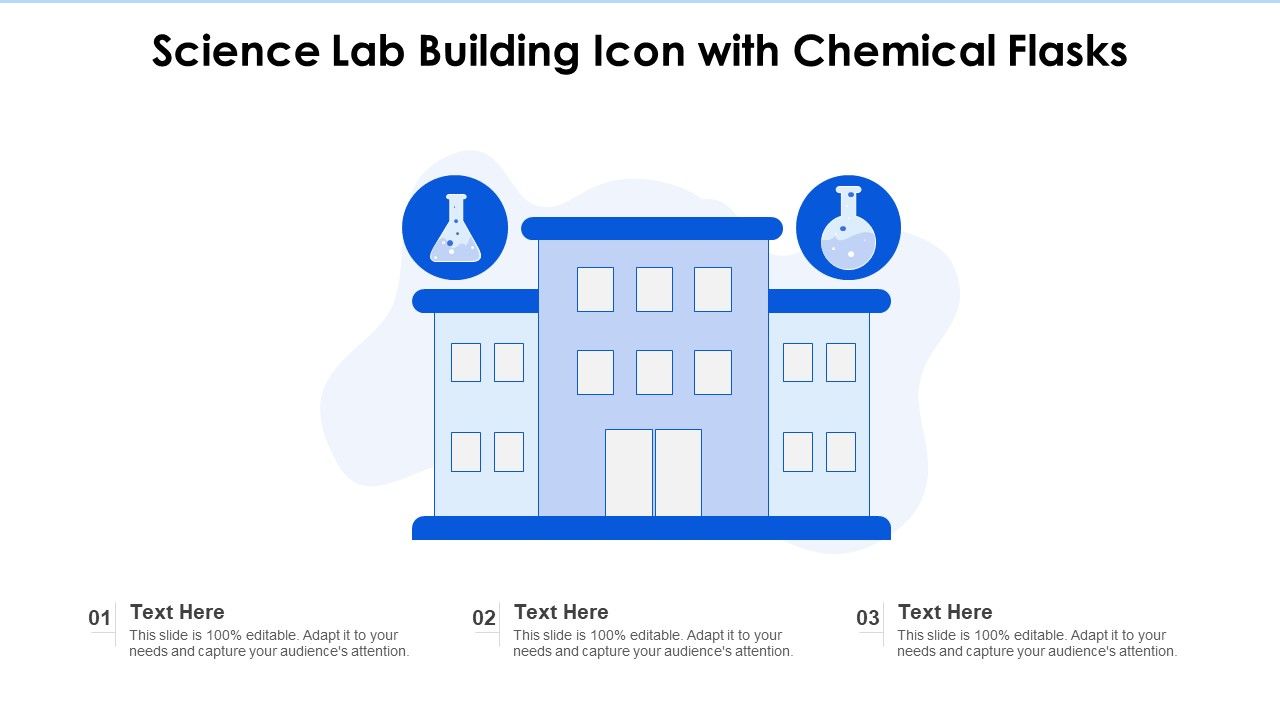 Science Lab Building Icon with Chemical Flasks

01
Text Here
This slide is 100% editable. Adapt it to your needs and capture your audience's attention.

02
Text Here
This slide is 100% editable. Adapt it to your needs and capture your audience's attention.

03
Text Here
This slide is 100% editable. Adapt it to your needs and capture your audience's attention.