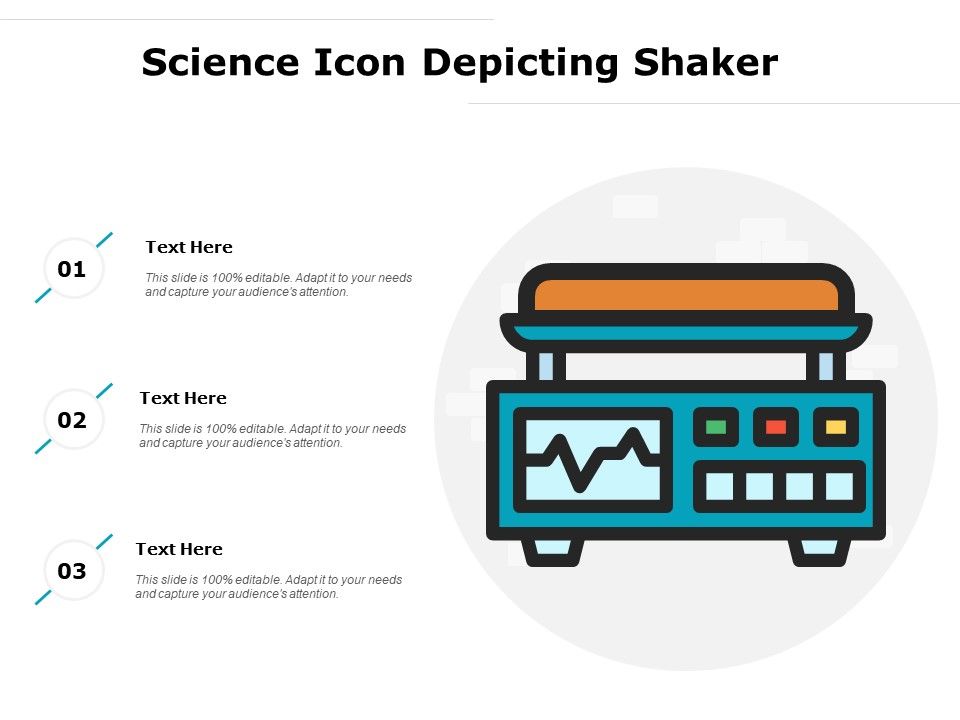 Science Icon Depicting Shaker

01

Text Here

This slide is 100% editable. Adapt it to your needs and capture your audience's attention.

02

Text Here

This slide is 100% editable. Adapt it to your needs and capture your audience's attention.

03

Text Here

This slide is 100% editable. Adapt it to your needs and capture your audience's attention.