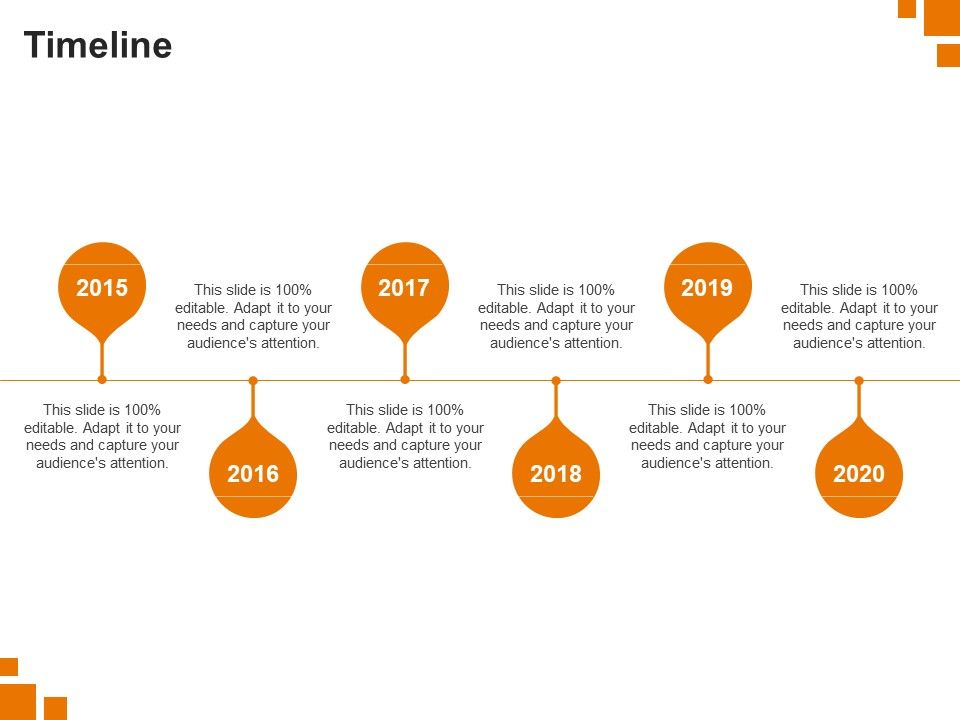 Timeline

2015

This slide is 100% editable. Adapt it to your needs and capture your audience's attention.

2016

This slide is 100% editable. Adapt it to your needs and capture your audience's attention.

2017

This slide is 100% editable. Adapt it to your needs and capture your audience's attention.

2018

This slide is 100% editable. Adapt it to your needs and capture your audience's attention.

2019

This slide is 100% editable. Adapt it to your needs and capture your audience's attention.

2020

This slide is 100% editable. Adapt it to your needs and capture your audience's attention.