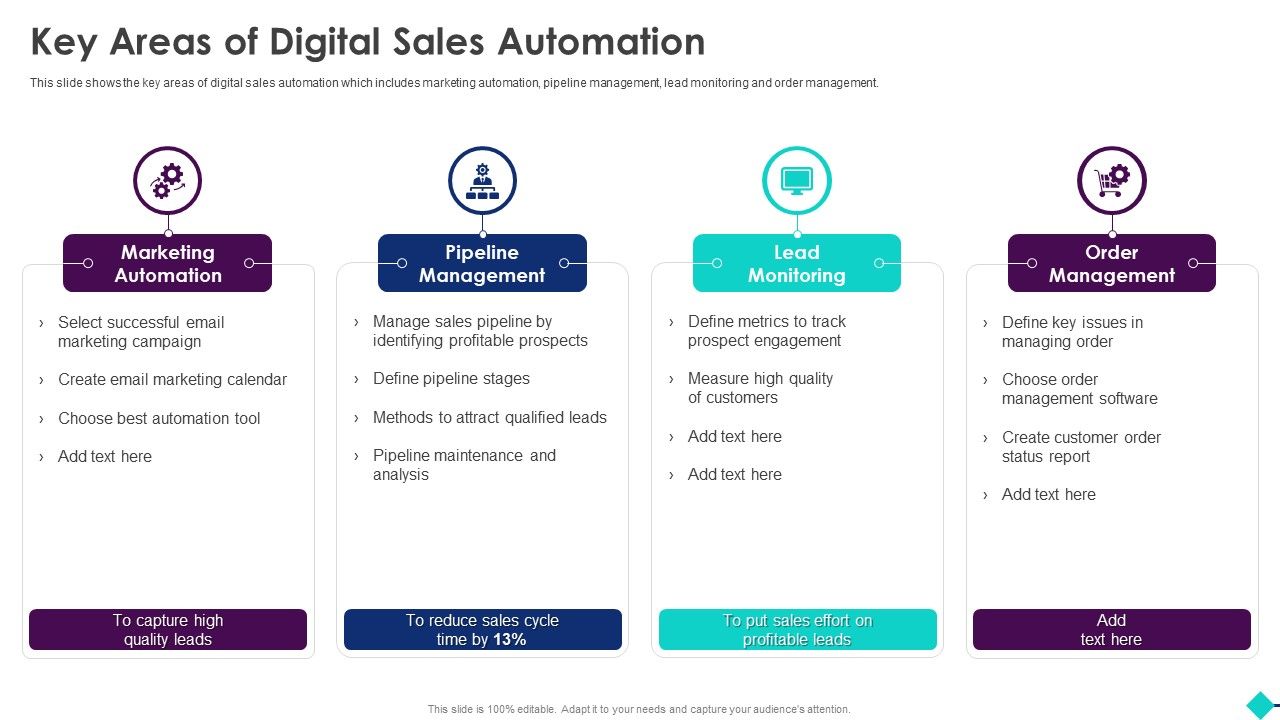 Key Areas of Digital Sales Automation

This slide shows the key areas of digital sales automation which includes marketing automation, pipeline management, lead monitoring and order management.

Marketing Automation

› Select successful email marketing campaign
› Create email marketing calendar
› Choose best automation tool
› Add text here

To capture high quality leads

Pipeline Management

› Manage sales pipeline by identifying profitable prospects
› Define pipeline stages
› Methods to attract qualified leads
› Pipeline maintenance and analysis

To reduce sales cycle time by 13%

Lead Monitoring

› Define metrics to track prospect engagement
› Measure high quality of customers
› Add text here
› Add text here

To put sales effort on profitable leads

Order Management

› Define key issues in managing order
› Choose order management software
› Create customer order status report
› Add text here

Add text here

This slide is 100% editable. Adapt it to your needs and capture your audience's attention.