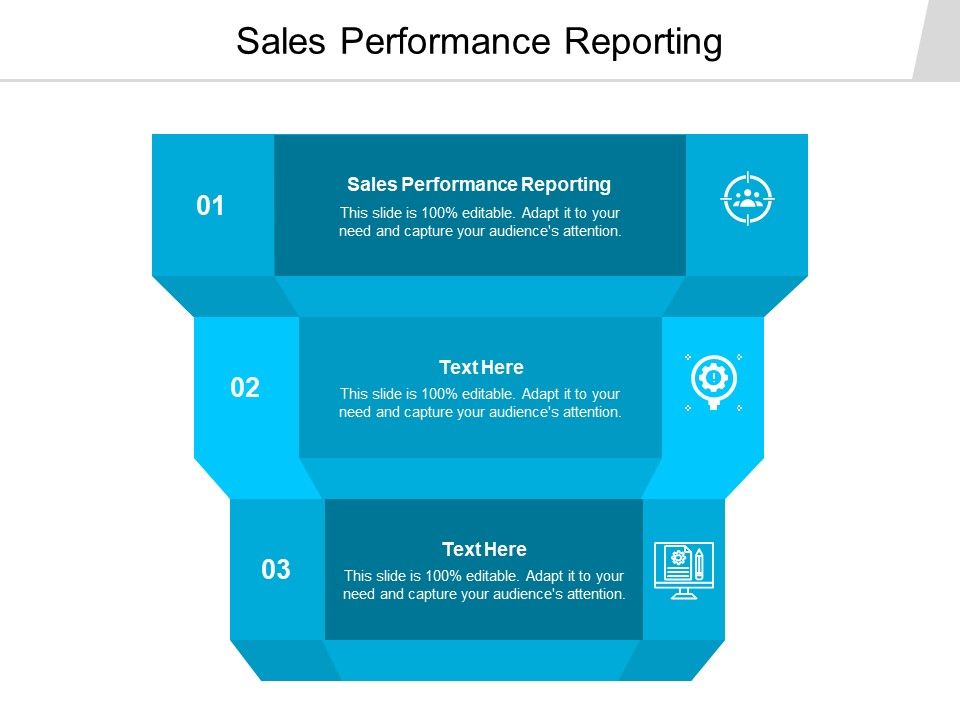 Sales Performance Reporting

01

Sales Performance Reporting

This slide is 100% editable. Adapt it to your need and capture your audience's attention.

02

Text Here

This slide is 100% editable. Adapt it to your need and capture your audience's attention.

03

Text Here

This slide is 100% editable. Adapt it to your need and capture your audience's attention.