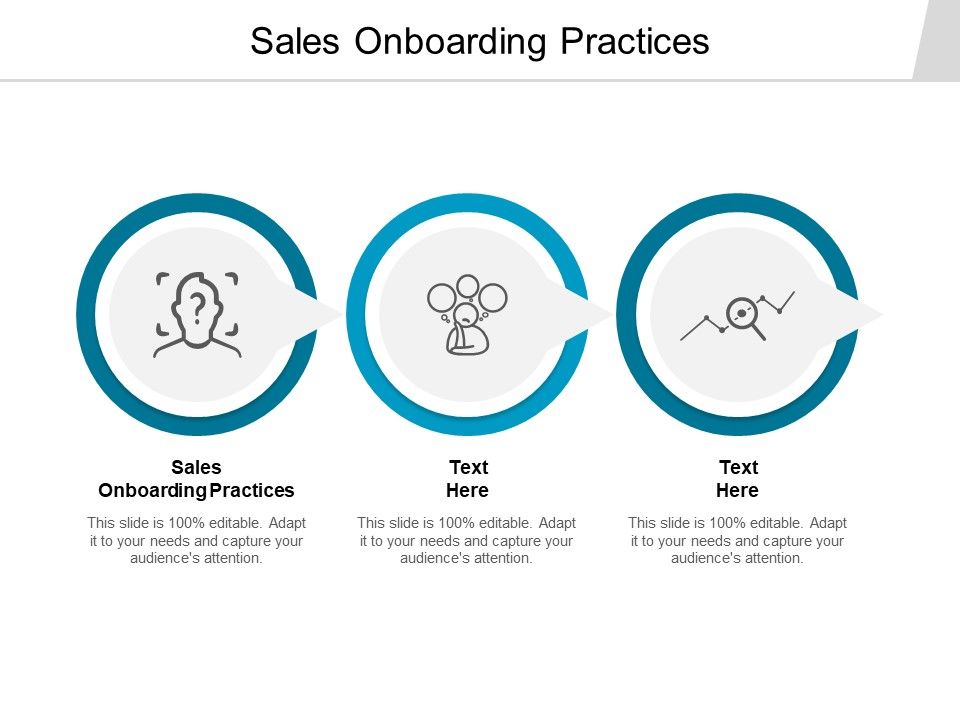 Sales Onboarding Practices

?

Sales Onboarding Practices

This slide is 100% editable. Adapt it to your needs and capture your audience's attention.

Text Here

This slide is 100% editable. Adapt it to your needs and capture your audience's attention.

Text Here

This slide is 100% editable. Adapt it to your needs and capture your audience's attention.