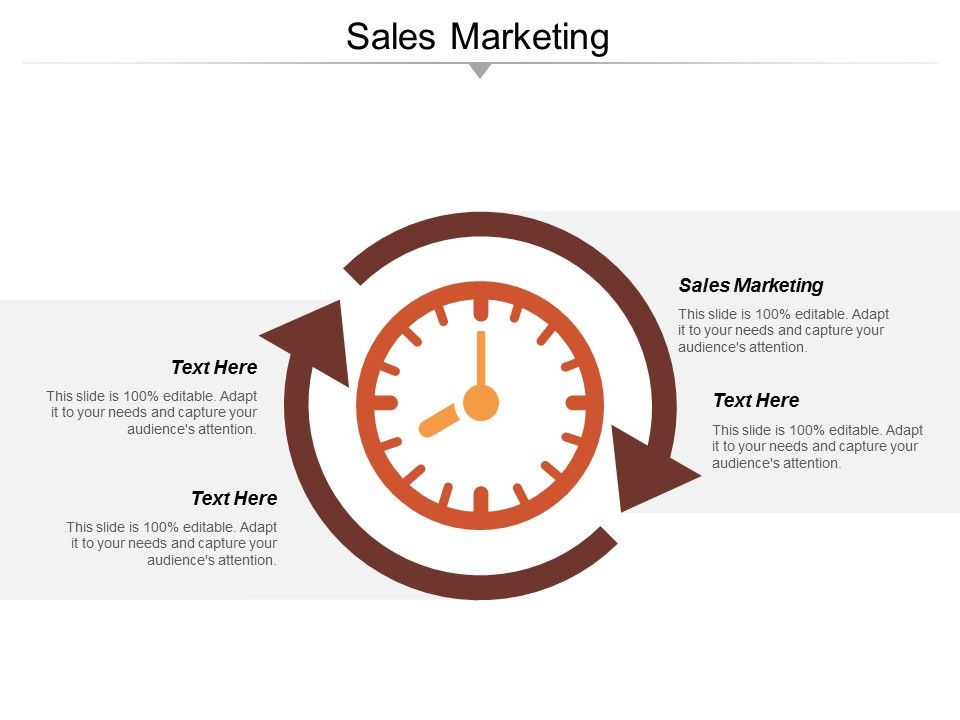 Sales Marketing

Text Here

This slide is 100% editable. Adapt it to your needs and capture your audience's attention.

Text Here

This slide is 100% editable. Adapt it to your needs and capture your audience's attention.

Sales Marketing

This slide is 100% editable. Adapt it to your needs and capture your audience's attention.

Text Here

This slide is 100% editable. Adapt it to your needs and capture your audience's attention.