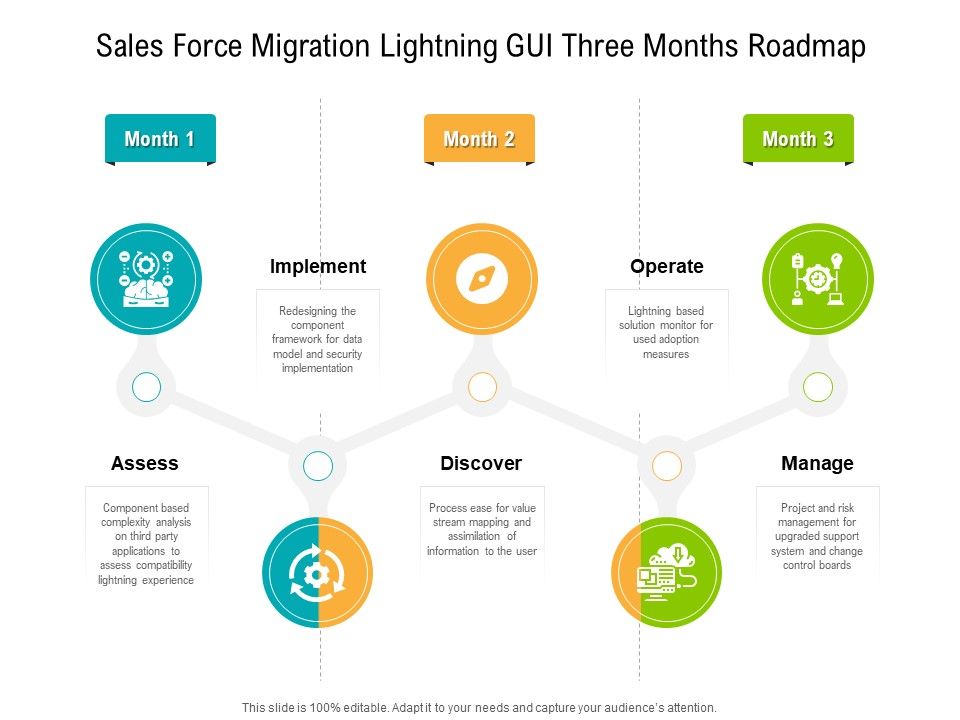 Sales Force Migration Lightning GUI Three Months Roadmap

Month 1

Month 2

Month 3

Implement

Redesigning the component framework for data model and security implementation

Operate

Lightning based solution monitor for used adoption measures

Assess

Component based complexity analysis on third party applications to assess compatibility lightning experience

Discover

Process ease for value stream mapping and assimilation of information to the user

Manage

Project and risk management for upgraded support system and change control boards

This slide is 100% editable. Adapt it to your needs and capture your audience's attention.