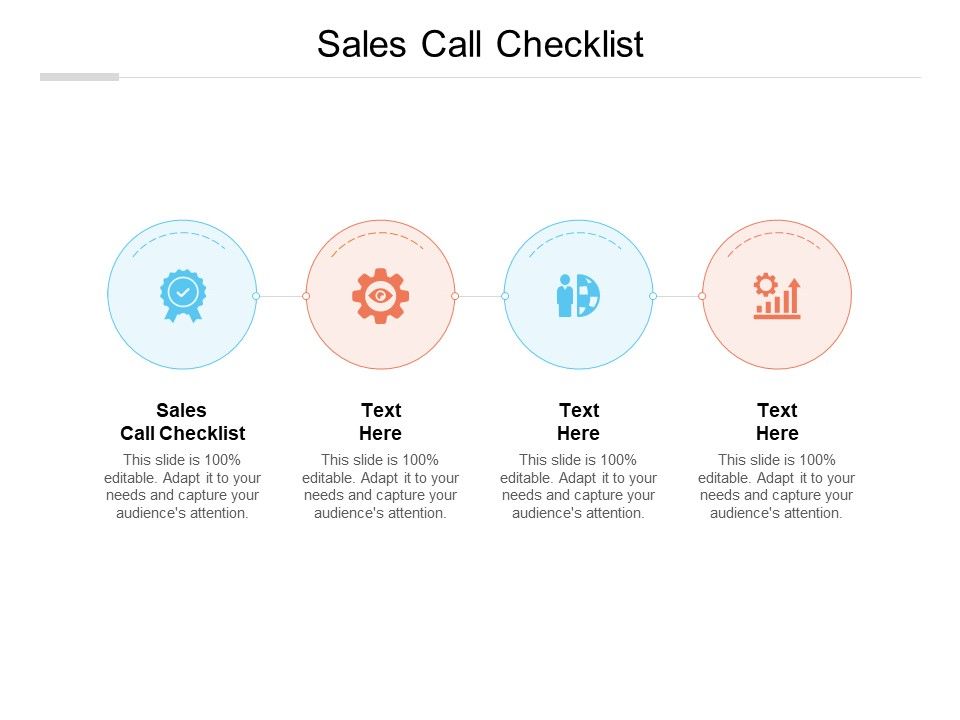 Sales Call Checklist

Sales Call Checklist

This slide is 100% editable. Adapt it to your needs and capture your audience's attention.

Text Here

This slide is 100% editable. Adapt it to your needs and capture your audience's attention.

Text Here

This slide is 100% editable. Adapt it to your needs and capture your audience's attention.

Text Here

This slide is 100% editable. Adapt it to your needs and capture your audience's attention.