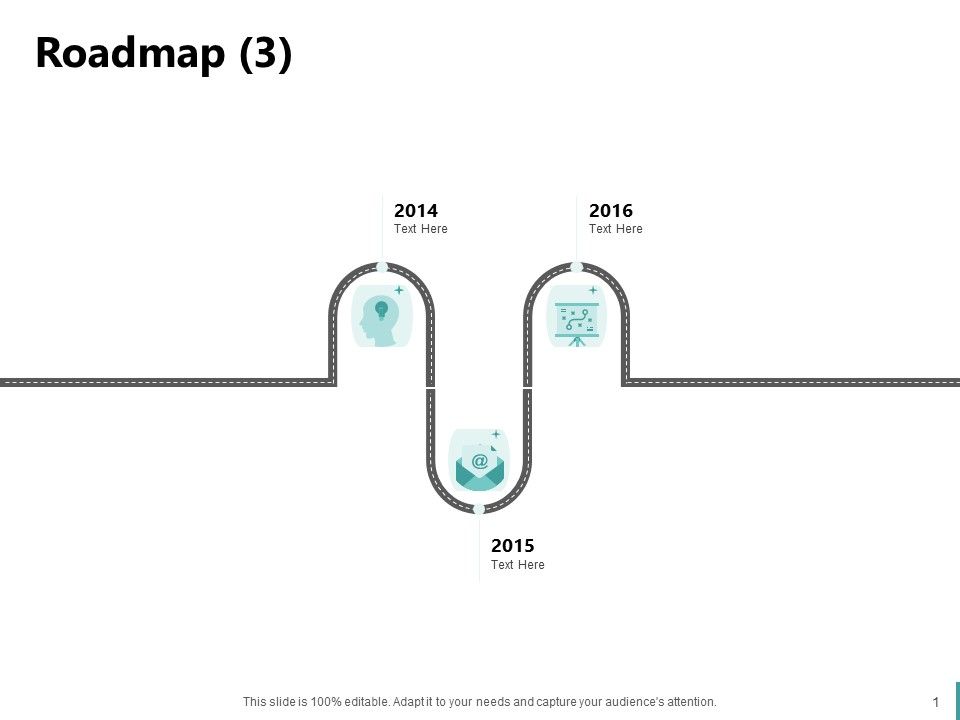 Roadmap (3)

2014
Text Here

2016
Text Here

@

2015
Text Here

This slide is 100% editable. Adapt it to your needs and capture your audience's attention.

1