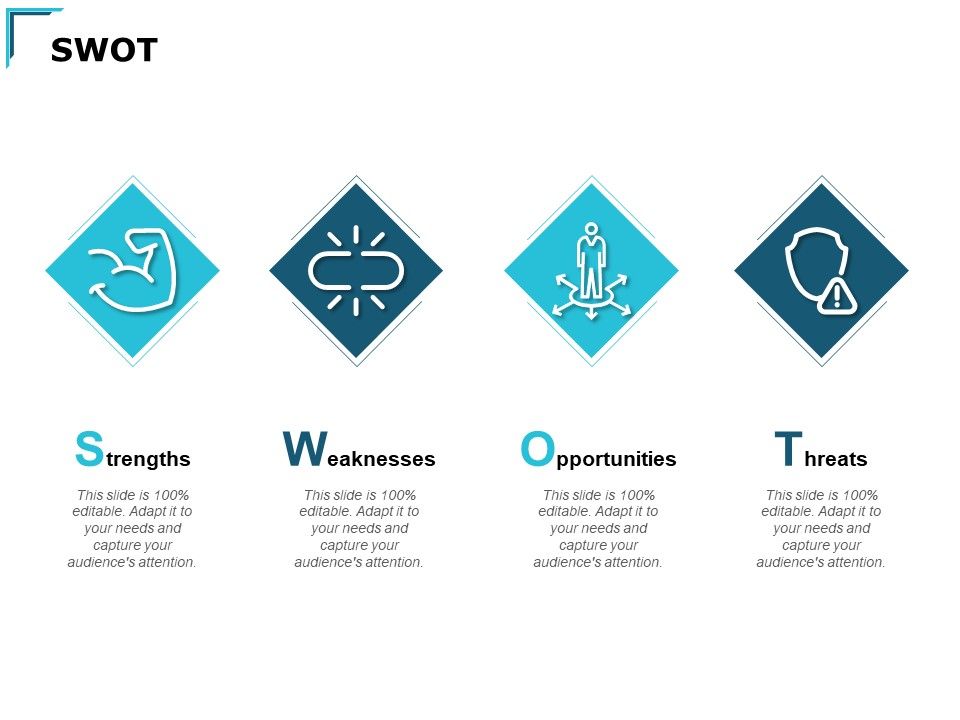 SWOT

Strengths

This slide is 100% editable. Adapt it to your needs and capture your audience's attention.

Weaknesses

This slide is 100% editable. Adapt it to your needs and capture your audience's attention.

Opportunities

This slide is 100% editable. Adapt it to your needs and capture your audience's attention.

Threats

This slide is 100% editable. Adapt it to your needs and capture your audience's attention.