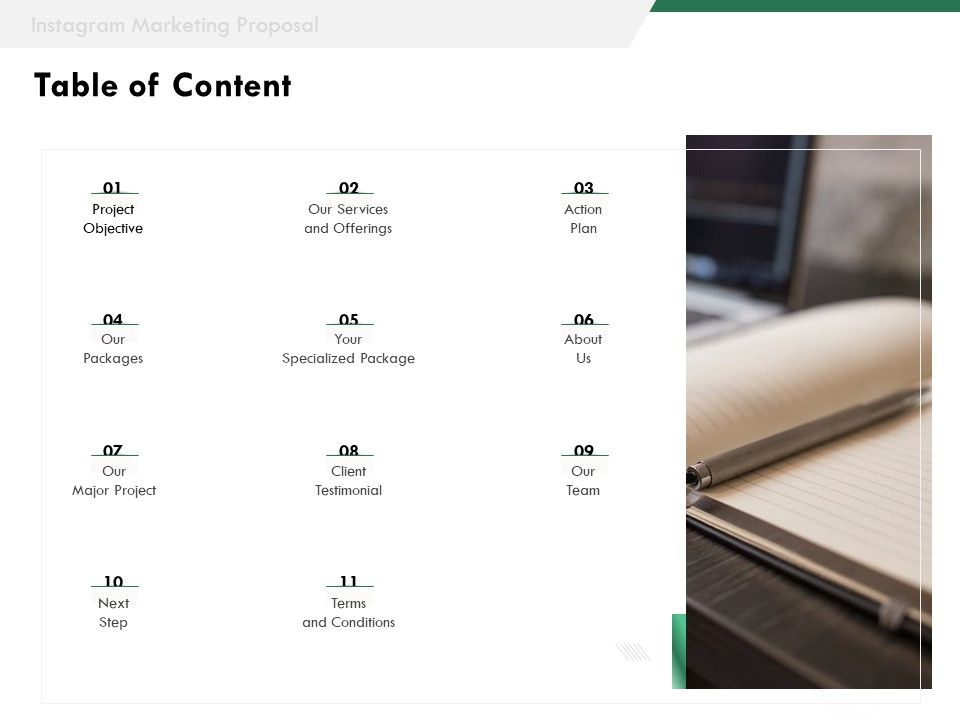 Instagram Marketing Proposal

Table of Content

01
Project Objective

02
Our Services and Offerings

03
Action Plan

04
Our Packages

05
Your Specialized Package

06
About Us

07
Our Major Project

08
Client Testimonial

09
Our Team

10
Next Step

11
Terms and Conditions