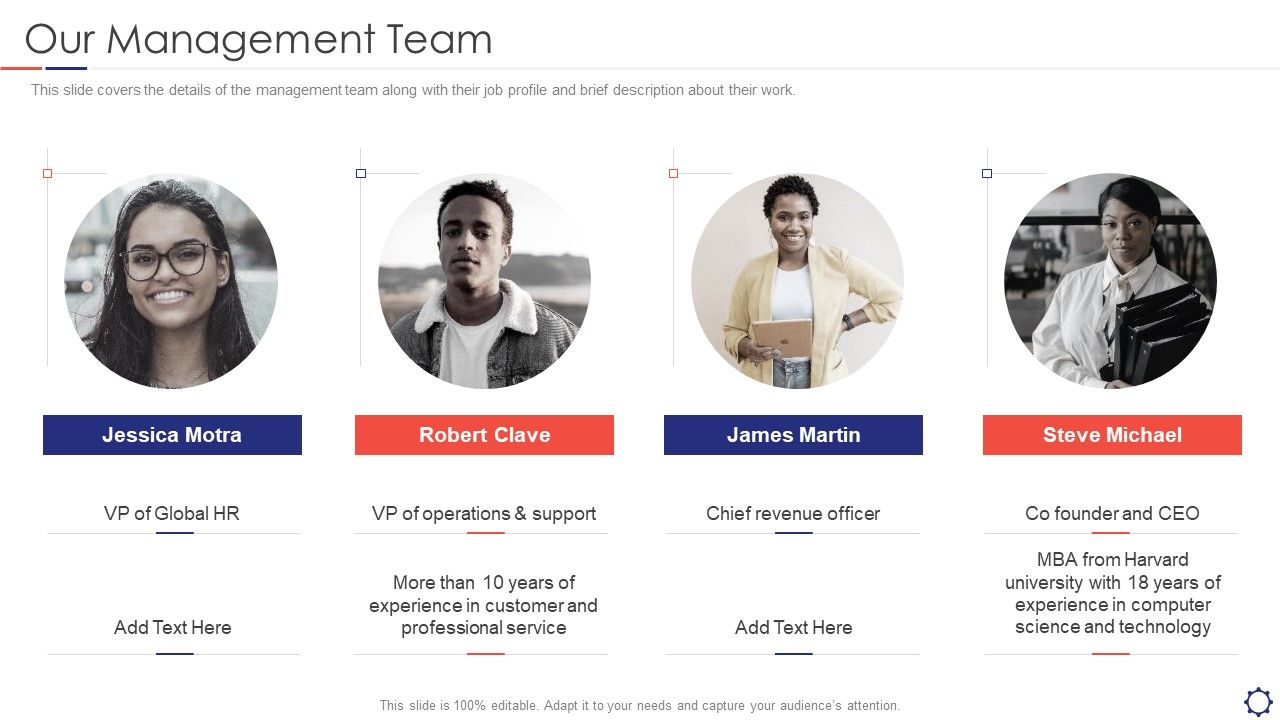 Our Management Team

This slide covers the details of the management team along with their job profile and brief description about their work.

Jessica Motra

VP of Global HR

Add Text Here

Robert Clave

VP of operations & support

More than 10 years of experience in customer and professional service

James Martin

Chief revenue officer

Add Text Here

Steve Michael

Co founder and CEO

MBA from Harvard university with 18 years of experience in computer science and technology

This slide is 100% editable. Adapt it to your needs and capture your audience's attention.