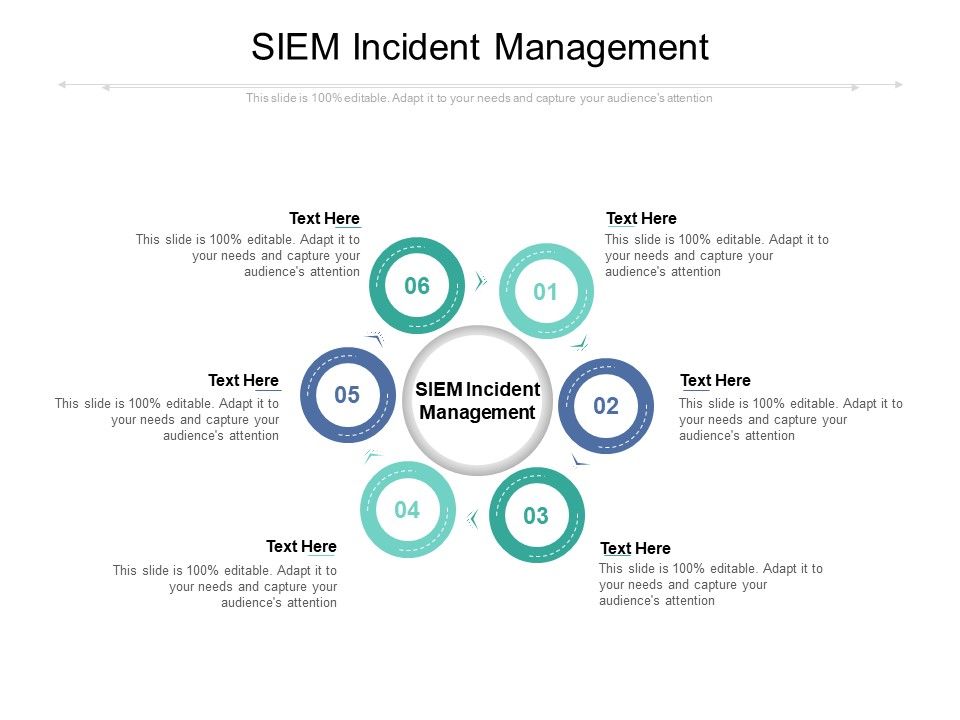 SIEM Incident Management

This slide is 100% editable. Adapt it to your needs and capture your audience's attention

SIEM Incident Management

01

Text Here

This slide is 100% editable. Adapt it to your needs and capture your audience's attention

02

Text Here

This slide is 100% editable. Adapt it to your needs and capture your audience's attention

03

Text Here

This slide is 100% editable. Adapt it to your needs and capture your audience's attention

04

Text Here

This slide is 100% editable. Adapt it to your needs and capture your audience's attention

05

Text Here

This slide is 100% editable. Adapt it to your needs and capture your audience's attention

06

Text Here

This slide is 100% editable. Adapt it to your needs and capture your audience's attention