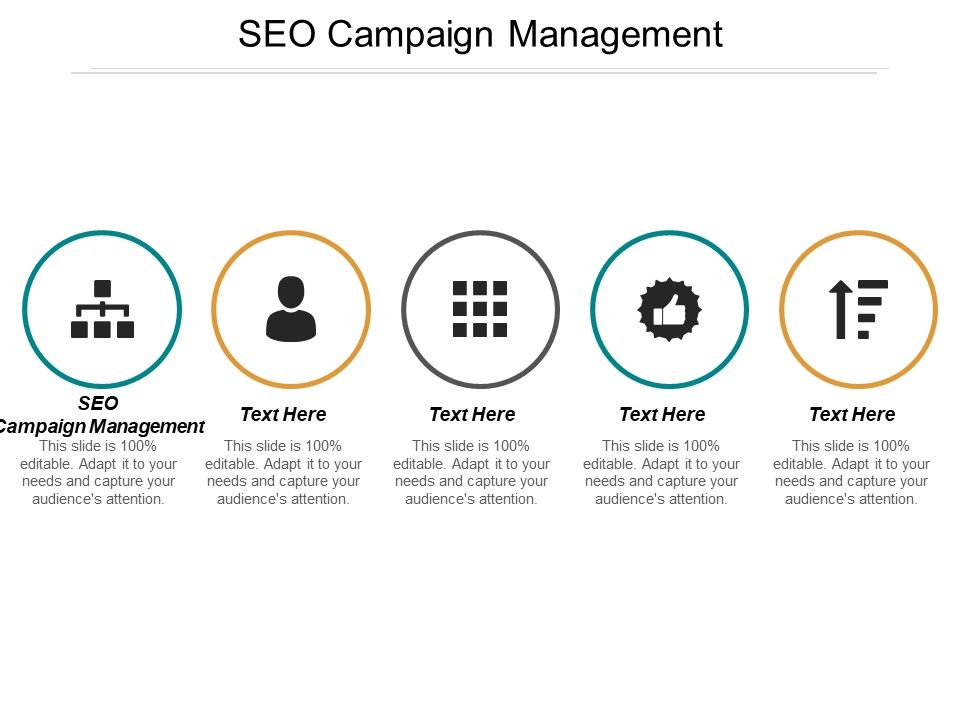 SEO Campaign Management

SEO Campaign Management
This slide is 100% editable. Adapt it to your needs and capture your audience's attention.

Text Here
This slide is 100% editable. Adapt it to your needs and capture your audience's attention.

Text Here
This slide is 100% editable. Adapt it to your needs and capture your audience's attention.

Text Here
This slide is 100% editable. Adapt it to your needs and capture your audience's attention.

Text Here
This slide is 100% editable. Adapt it to your needs and capture your audience's attention.