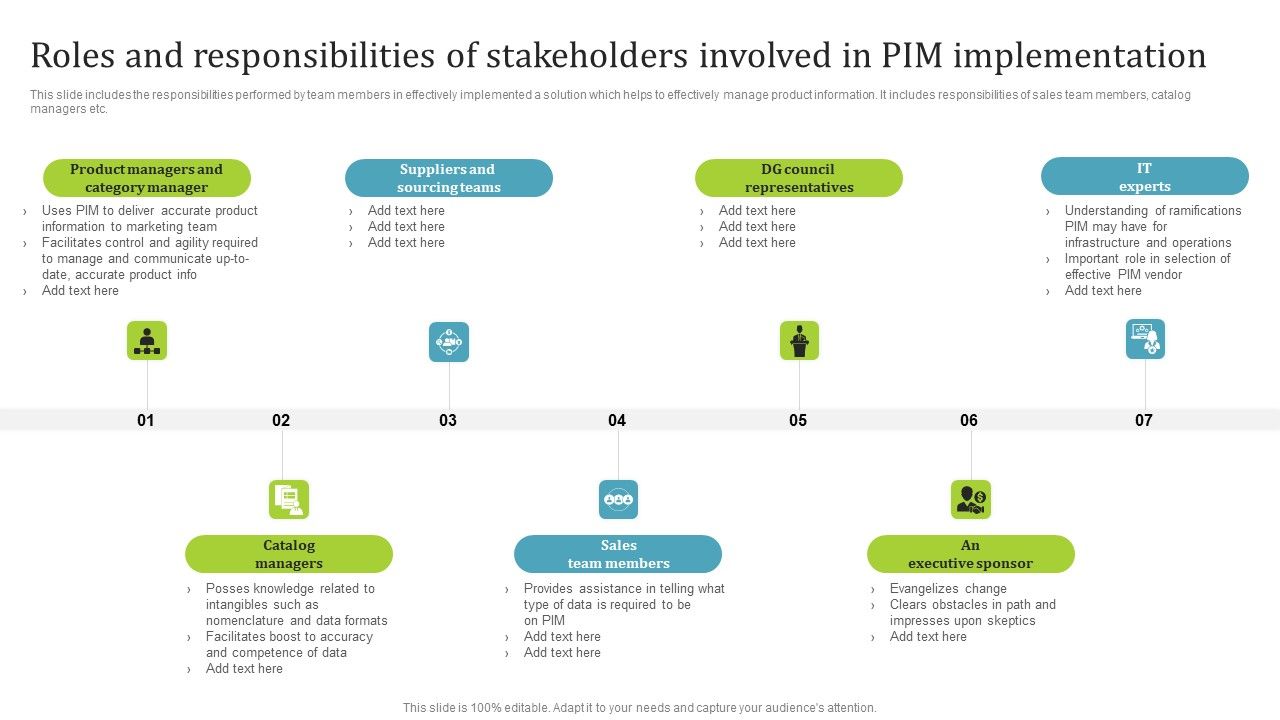 Roles and responsibilities of stakeholders involved in PIM implementation

This slide includes the responsibilities performed by team members in effectively implemented a solution which helps to effectively manage product information. It includes responsibilities of sales team members, catalog managers etc.

Product managers and category manager
› Uses PIM to deliver accurate product information to marketing team
› Facilitates control and agility required to manage and communicate up-to-date, accurate product info
› Add text here

Suppliers and sourcing teams
› Add text here
› Add text here
› Add text here

DG council representatives
› Add text here
› Add text here
› Add text here

IT experts
› Understanding of ramifications PIM may have for infrastructure and operations
› Important role in selection of effective PIM vendor
› Add text here

01 02 03 04 05 06 07

Catalog managers
› Posses knowledge related to intangibles such as nomenclature and data formats
› Facilitates boost to accuracy and competence of data
› Add text here

Sales team members
› Provides assistance in telling what type of data is required to be on PIM
› Add text here
› Add text here

An executive sponsor
› Evangelizes change
› Clears obstacles in path and impresses upon skeptics
› Add text here

This slide is 100% editable. Adapt it to your needs and capture your audience's attention.