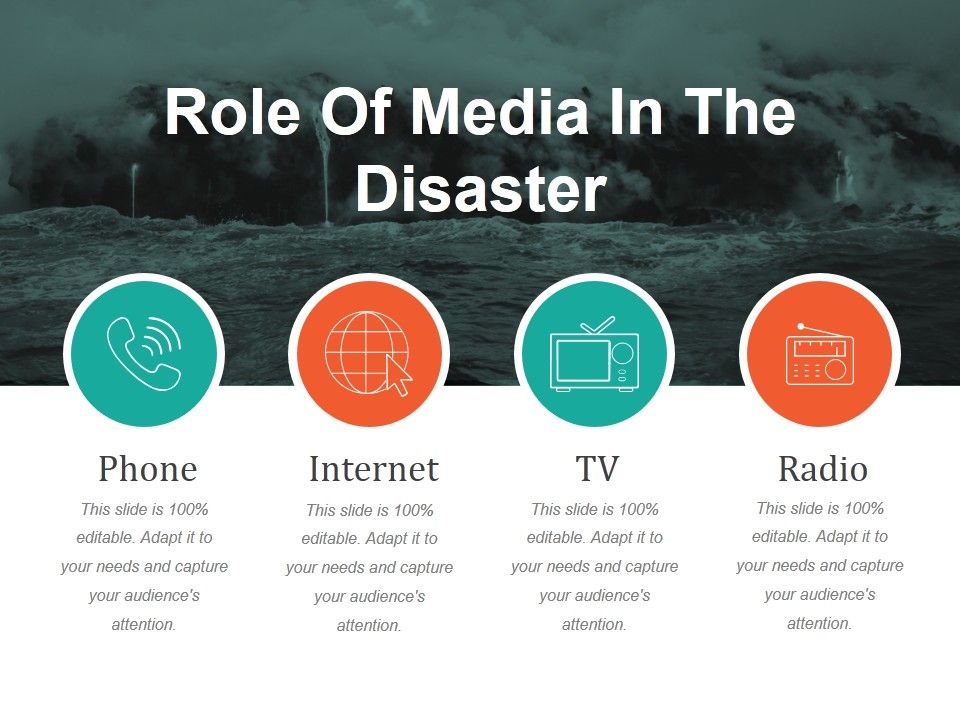 Role Of Media In The Disaster

Phone
This slide is 100% editable. Adapt it to your needs and capture your audience's attention.

Internet
This slide is 100% editable. Adapt it to your needs and capture your audience's attention.

TV
This slide is 100% editable. Adapt it to your needs and capture your audience's attention.

Radio
This slide is 100% editable. Adapt it to your needs and capture your audience's attention.