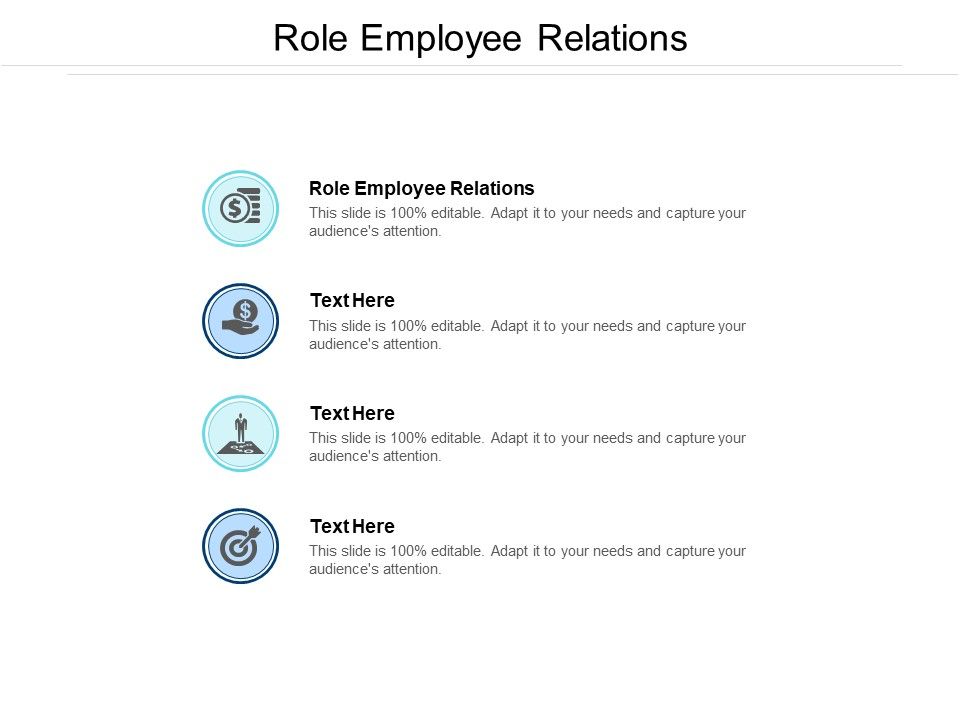 Role Employee Relations

Role Employee Relations
This slide is 100% editable. Adapt it to your needs and capture your audience's attention.

Text Here
This slide is 100% editable. Adapt it to your needs and capture your audience's attention.

Text Here
This slide is 100% editable. Adapt it to your needs and capture your audience's attention.

Text Here
This slide is 100% editable. Adapt it to your needs and capture your audience's attention.