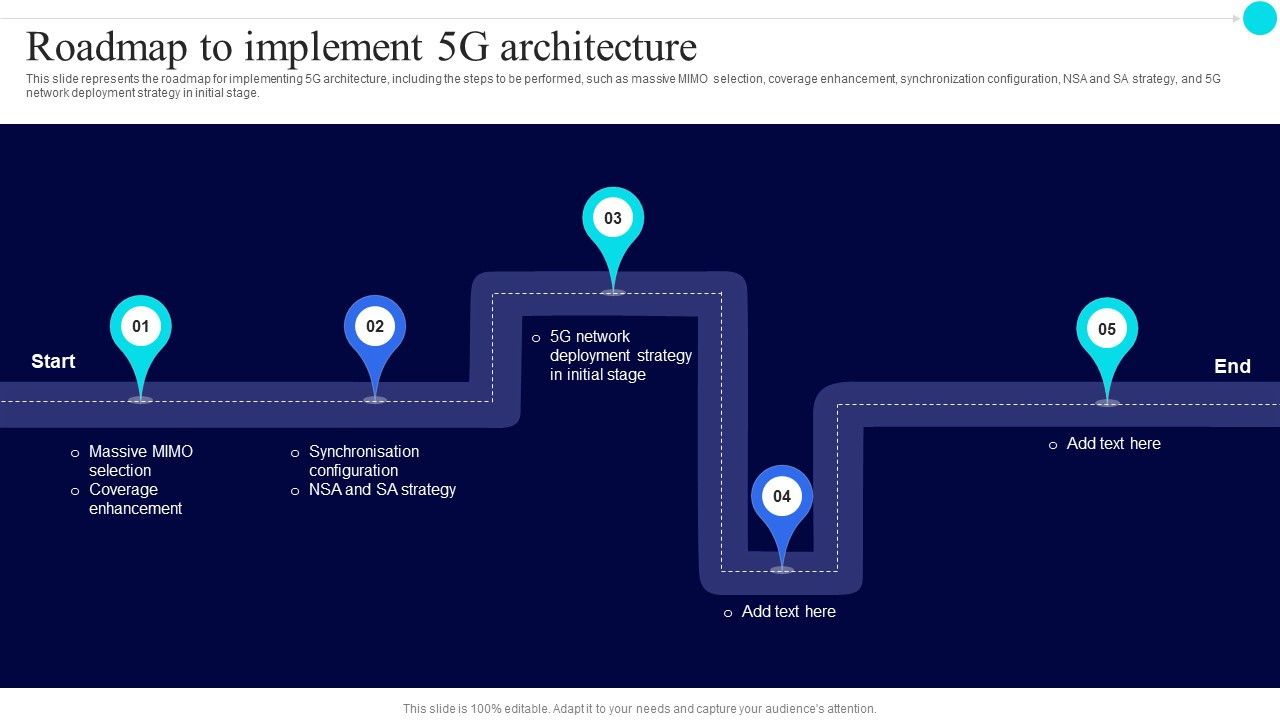 Roadmap to implement 5G architecture

This slide represents the roadmap for implementing 5G architecture, including the steps to be performed, such as massive MIMO selection, coverage enhancement, synchronization configuration, NSA and SA strategy, and 5G network deployment strategy in initial stage.

Start

01

o Massive MIMO selection
o Coverage enhancement

02

o Synchronisation configuration
o NSA and SA strategy

03

o 5G network deployment strategy in initial stage

04

o Add text here

05

o Add text here

End

This slide is 100% editable. Adapt it to your needs and capture your audience's attention.