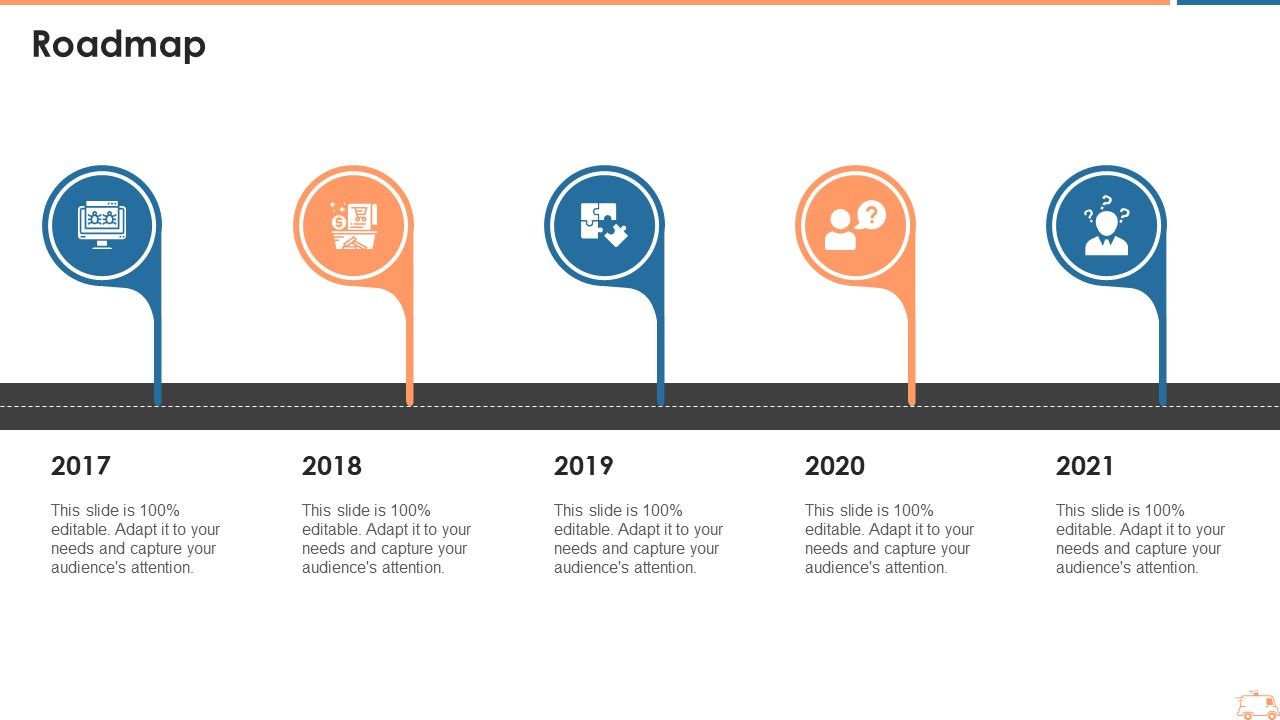 Roadmap

2017

This slide is 100% editable. Adapt it to your needs and capture your audience's attention.

2018

This slide is 100% editable. Adapt it to your needs and capture your audience's attention.

2019

This slide is 100% editable. Adapt it to your needs and capture your audience's attention.

2020

This slide is 100% editable. Adapt it to your needs and capture your audience's attention.

2021

This slide is 100% editable. Adapt it to your needs and capture your audience's attention.