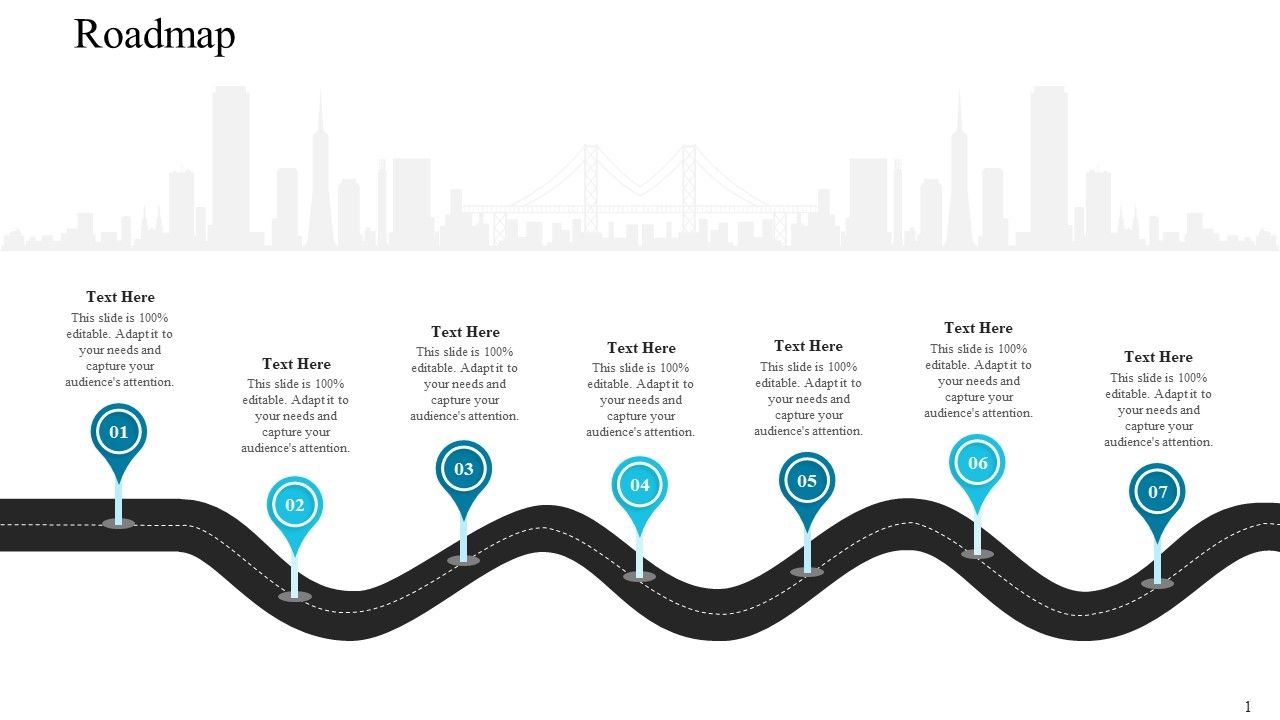 Roadmap

Text Here
This slide is 100% editable. Adapt it to your needs and capture your audience's attention.

01

Text Here
This slide is 100% editable. Adapt it to your needs and capture your audience's attention.

02

Text Here
This slide is 100% editable. Adapt it to your needs and capture your audience's attention.

03

Text Here
This slide is 100% editable. Adapt it to your needs and capture your audience's attention.

04

Text Here
This slide is 100% editable. Adapt it to your needs and capture your audience's attention.

05

Text Here
This slide is 100% editable. Adapt it to your needs and capture your audience's attention.

06

Text Here
This slide is 100% editable. Adapt it to your needs and capture your audience's attention.

07

1