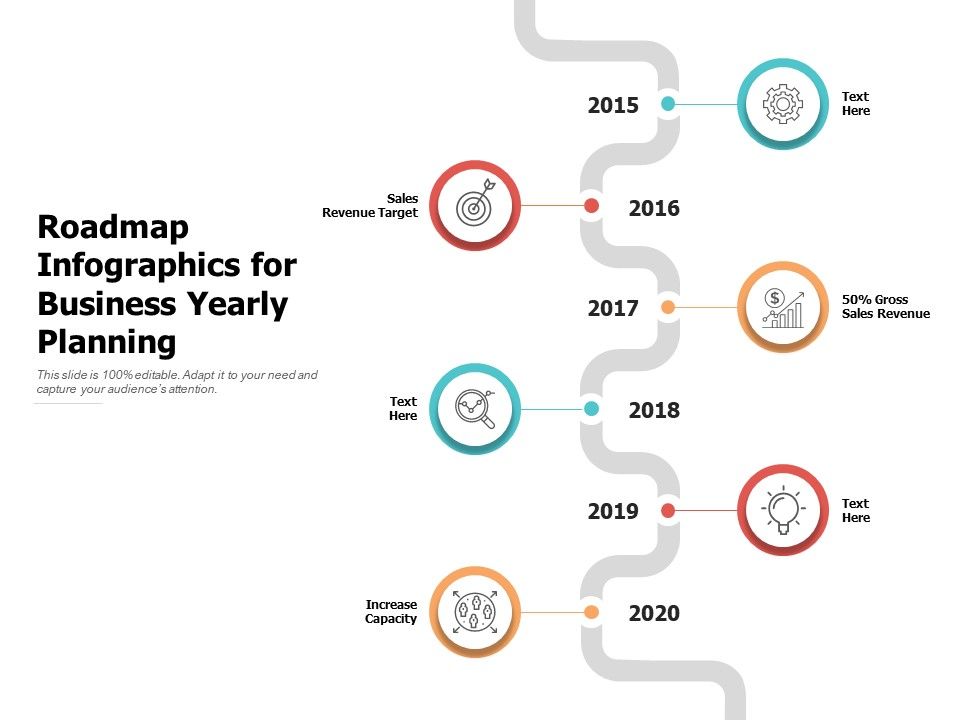 Roadmap Infographics for Business Yearly Planning

This slide is 100% editable. Adapt it to your need and capture your audience's attention.

2015

Text Here

Sales Revenue Target

2016

2017

50% Gross Sales Revenue

Text Here

2018

2019

Text Here

Increase Capacity

2020