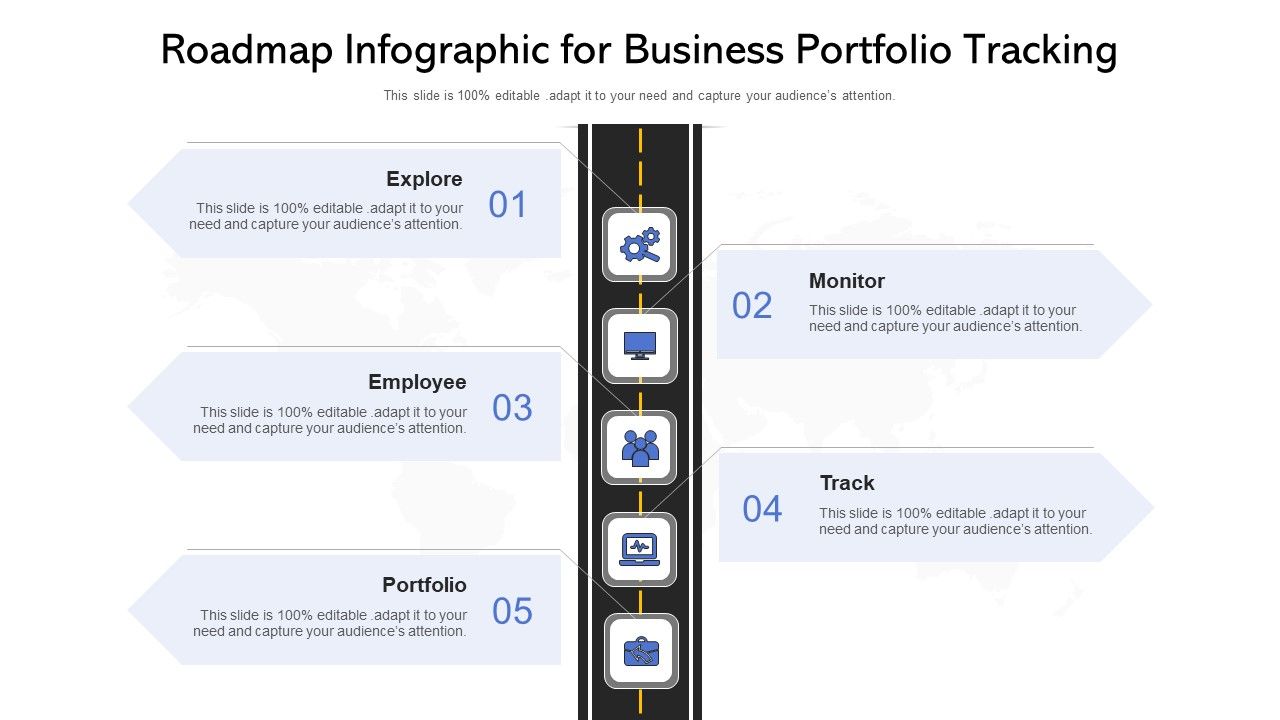 Roadmap Infographic for Business Portfolio Tracking

This slide is 100% editable .adapt it to your need and capture your audience's attention.

Explore
This slide is 100% editable .adapt it to your need and capture your audience's attention.
01

02
Monitor
This slide is 100% editable .adapt it to your need and capture your audience's attention.

Employee
This slide is 100% editable .adapt it to your need and capture your audience's attention.
03

04
Track
This slide is 100% editable .adapt it to your need and capture your audience's attention.

Portfolio
This slide is 100% editable .adapt it to your need and capture your audience's attention.
05