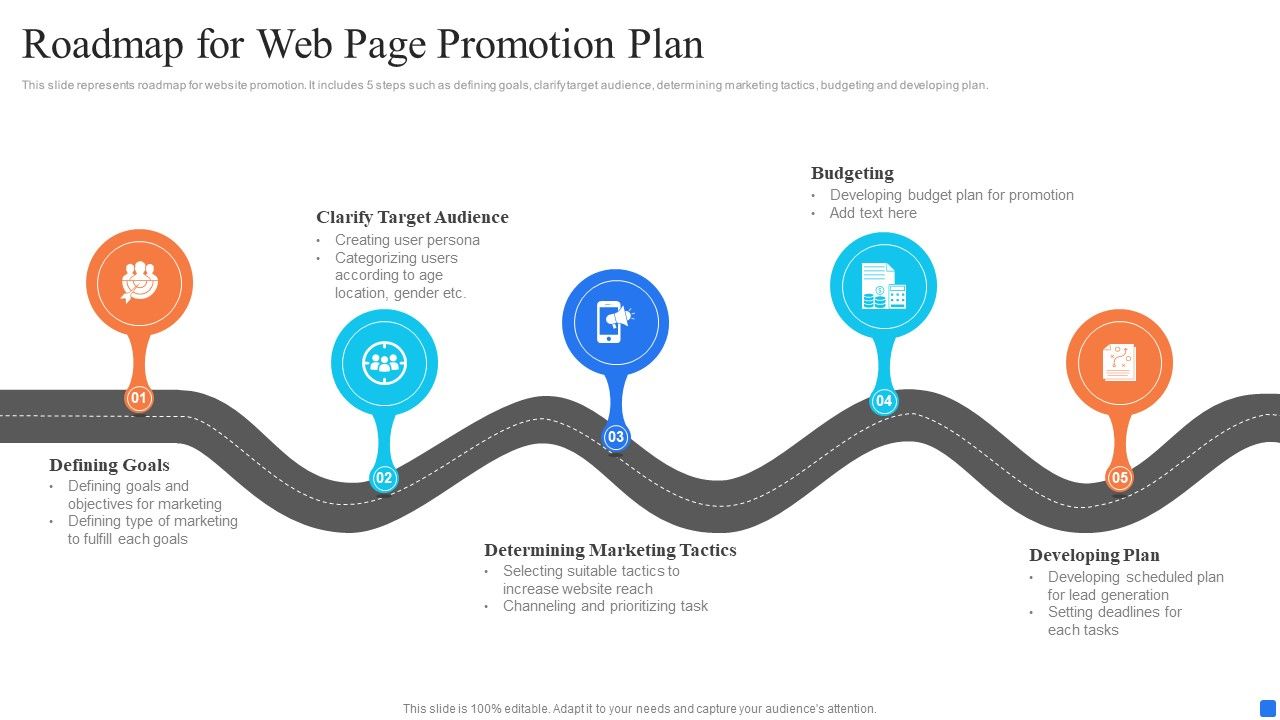 Roadmap for Web Page Promotion Plan

This slide represents roadmap for website promotion. It includes 5 steps such as defining goals, clarify target audience, determining marketing tactics, budgeting and developing plan.

01

Defining Goals
• Defining goals and objectives for marketing
• Defining type of marketing to fulfill each goals

Clarify Target Audience
• Creating user persona
• Categorizing users according to age location, gender etc.

02

03

Determining Marketing Tactics
• Selecting suitable tactics to increase website reach
• Channeling and prioritizing task

Budgeting
• Developing budget plan for promotion
• Add text here

04

05

Developing Plan
• Developing scheduled plan for lead generation
• Setting deadlines for each tasks

This slide is 100% editable. Adapt it to your needs and capture your audience's attention.