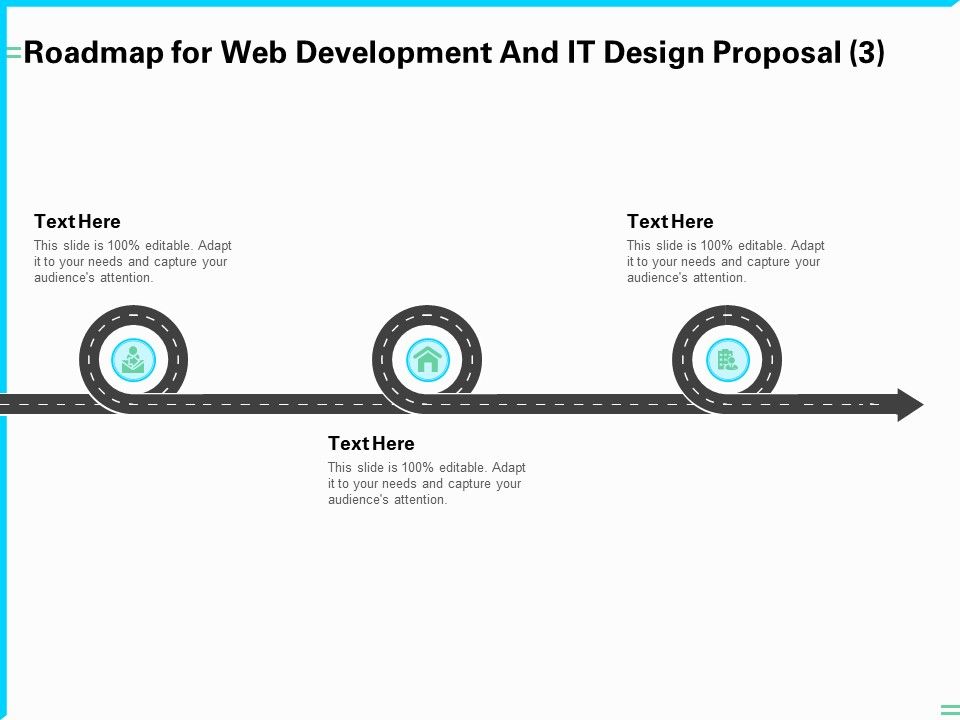 Roadmap for Web Development And IT Design Proposal (3)

Text Here
This slide is 100% editable. Adapt it to your needs and capture your audience's attention.

Text Here
This slide is 100% editable. Adapt it to your needs and capture your audience's attention.

Text Here
This slide is 100% editable. Adapt it to your needs and capture your audience's attention.