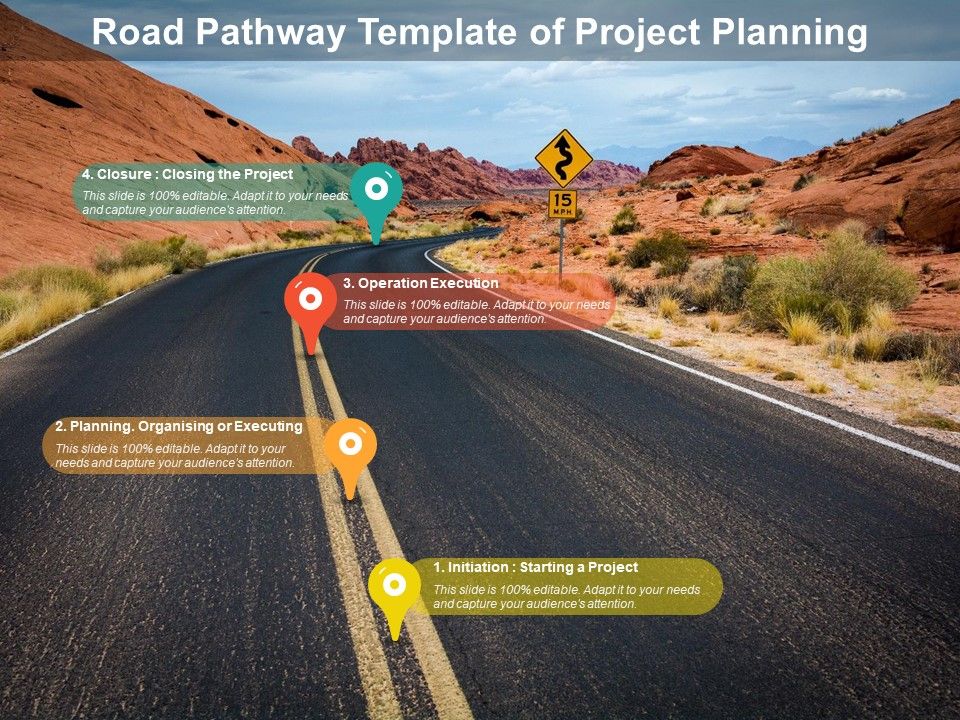 Road Pathway Template of Project Planning

4. Closure : Closing the Project
This slide is 100% editable. Adapt it to your needs and capture your audience's attention.

15 MPH

3. Operation Execution
This slide is 100% editable. Adapt it to your needs and capture your audience's attention.

2. Planning. Organising or Executing
This slide is 100% editable. Adapt it to your needs and capture your audience's attention.

1. Initiation : Starting a Project
This slide is 100% editable. Adapt it to your needs and capture your audience's attention.