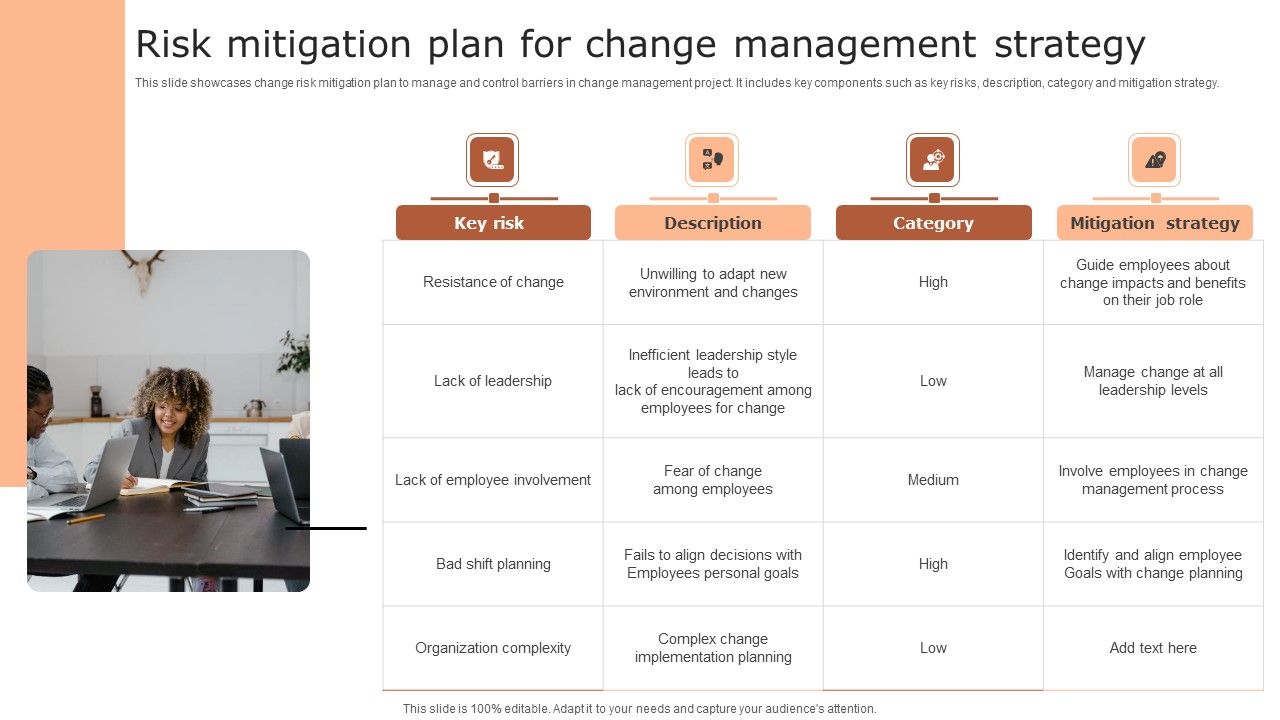 Risk mitigation plan for change management strategy

This slide showcases change risk mitigation plan to manage and control barriers in change management project. It includes key components such as key risks, description, category and mitigation strategy.

| Key risk | Description | Category | Mitigation strategy |
|---|---|---|---|
| Resistance of change | Unwilling to adapt new environment and changes | High | Guide employees about change impacts and benefits on their job role |
| Lack of leadership | Inefficient leadership style leads to lack of encouragement among employees for change | Low | Manage change at all leadership levels |
| Lack of employee involvement | Fear of change among employees | Medium | Involve employees in change management process |
| Bad shift planning | Fails to align decisions with Employees personal goals | High | Identify and align employee Goals with change planning |
| Organization complexity | Complex change implementation planning | Low | Add text here |

This slide is 100% editable. Adapt it to your needs and capture your audience's attention.