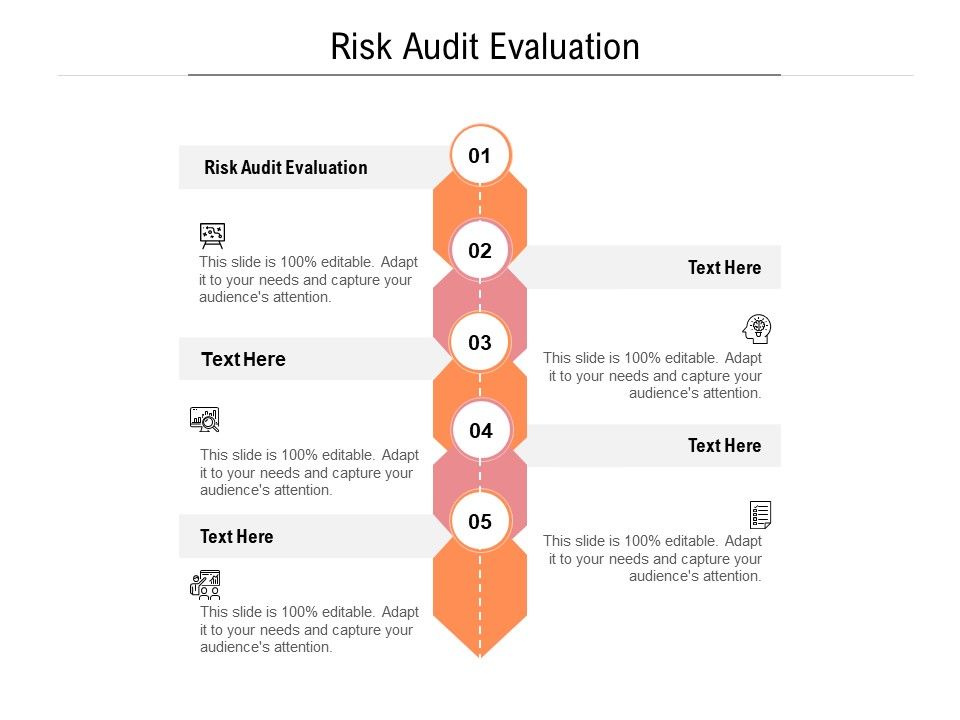 Risk Audit Evaluation

01

Risk Audit Evaluation

This slide is 100% editable. Adapt it to your needs and capture your audience's attention.

02

Text Here

This slide is 100% editable. Adapt it to your needs and capture your audience's attention.

03

Text Here

This slide is 100% editable. Adapt it to your needs and capture your audience's attention.

04

Text Here

This slide is 100% editable. Adapt it to your needs and capture your audience's attention.

05

Text Here

This slide is 100% editable. Adapt it to your needs and capture your audience's attention.