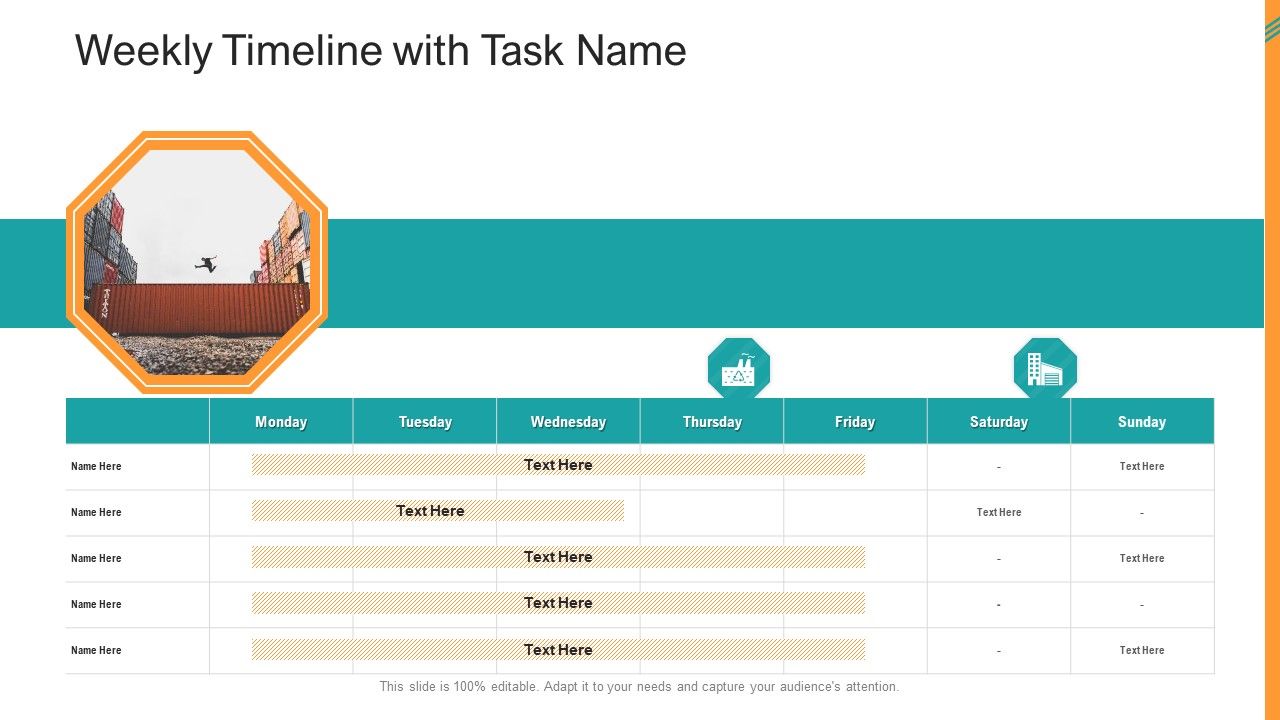 Weekly Timeline with Task Name

| | Monday | Tuesday | Wednesday | Thursday | Friday | Saturday | Sunday |
|---|---|---|---|---|---|---|---|
| Name Here | Text Here | | | | | - | Text Here |
| Name Here | Text Here | | | | | Text Here | - |
| Name Here | Text Here | | | | | - | Text Here |
| Name Here | Text Here | | | | | - | - |
| Name Here | Text Here | | | | | - | Text Here |

This slide is 100% editable. Adapt it to your needs and capture your audience's attention.